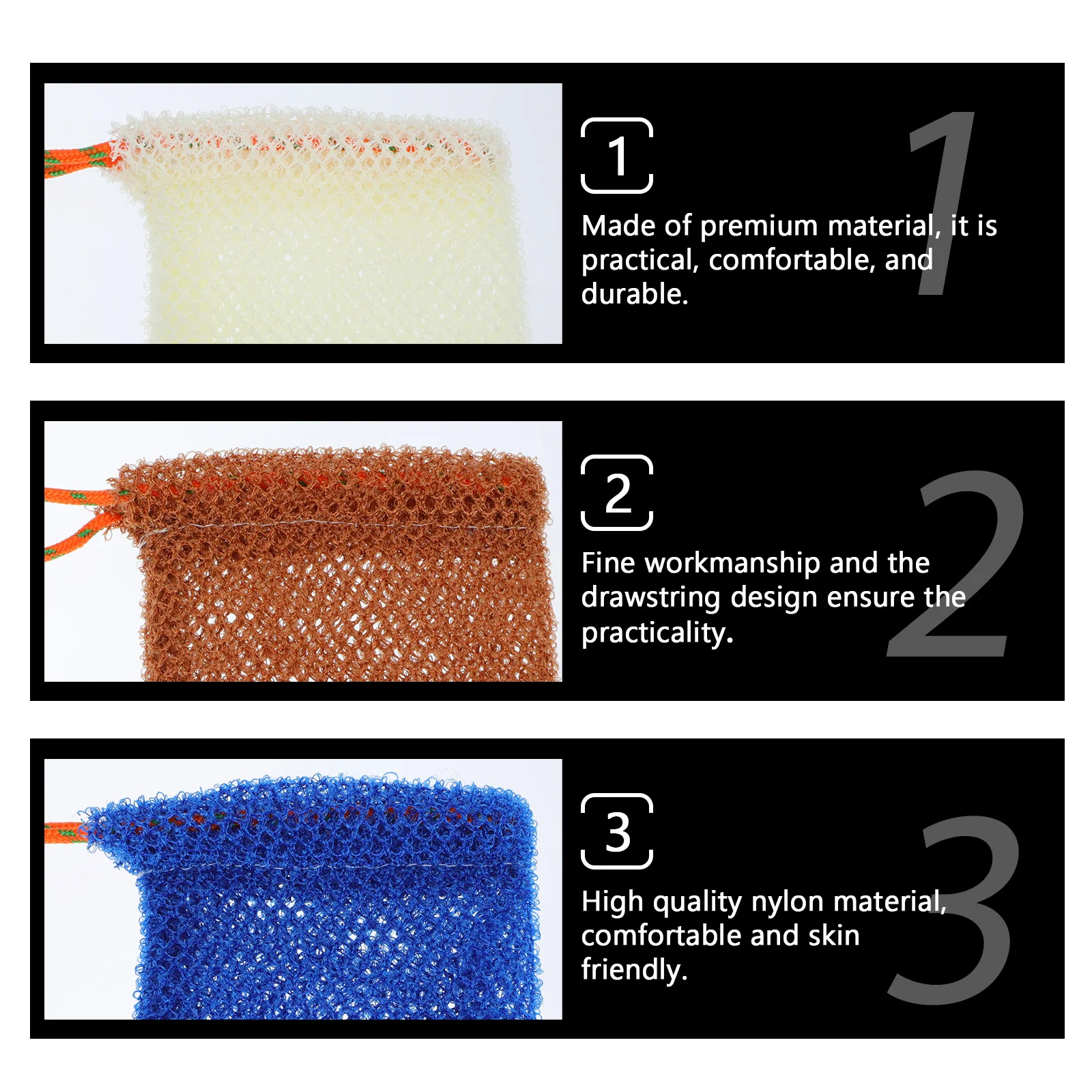 1

1

Made of premium material, it is practical, comfortable, and durable.

2

2

Fine workmanship and the drawstring design ensure the practicality.

3

3

High quality nylon material, comfortable and skin friendly.