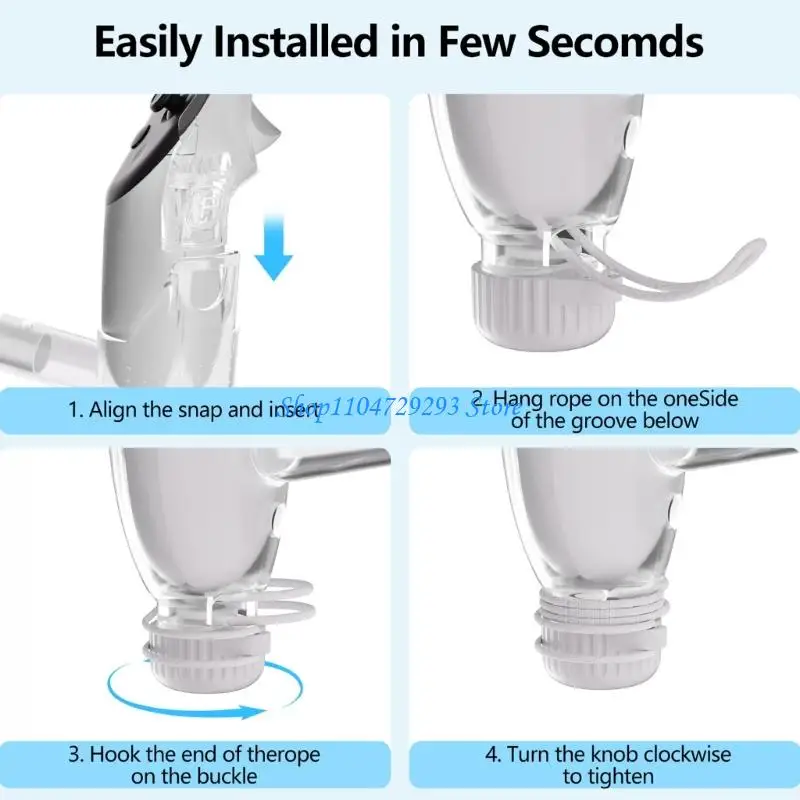 Easily Installed in Few Secomds

1. Align the snap and insert

Shop1104729293 Store

2. Hang rope on the oneSide of the groove below

3. Hook the end of therope on the buckle

4. Turn the knob clockwise to tighten