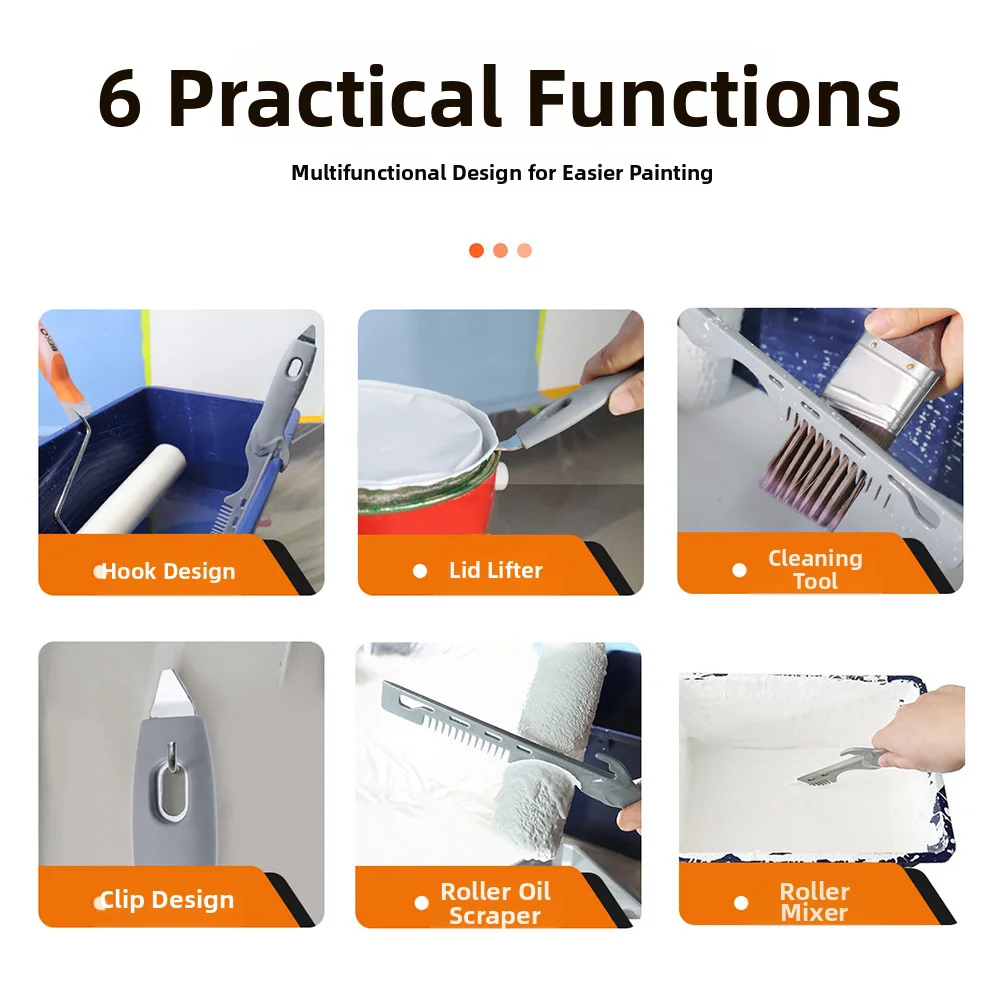 6 Practical Functions

Multifunctional Design for Easier Painting

Hook Design

Lid Lifter

Cleaning Tool

Clip Design

Roller Oil Scraper

Roller Mixer