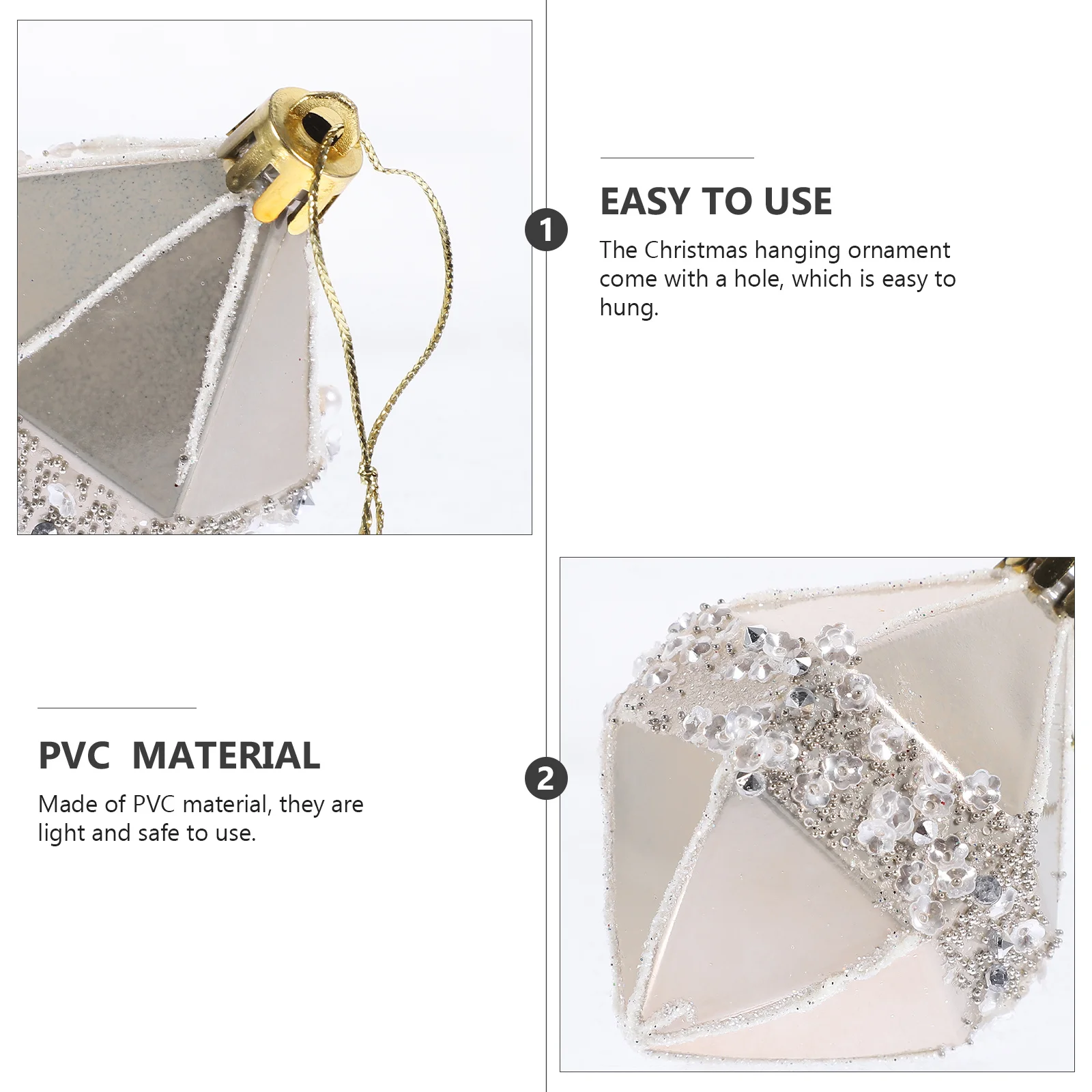 1

EASY TO USE

The Christmas hanging ornament come with a hole, which is easy to hung.

PVC MATERIAL

Made of PVC material, they are light and safe to use.

2