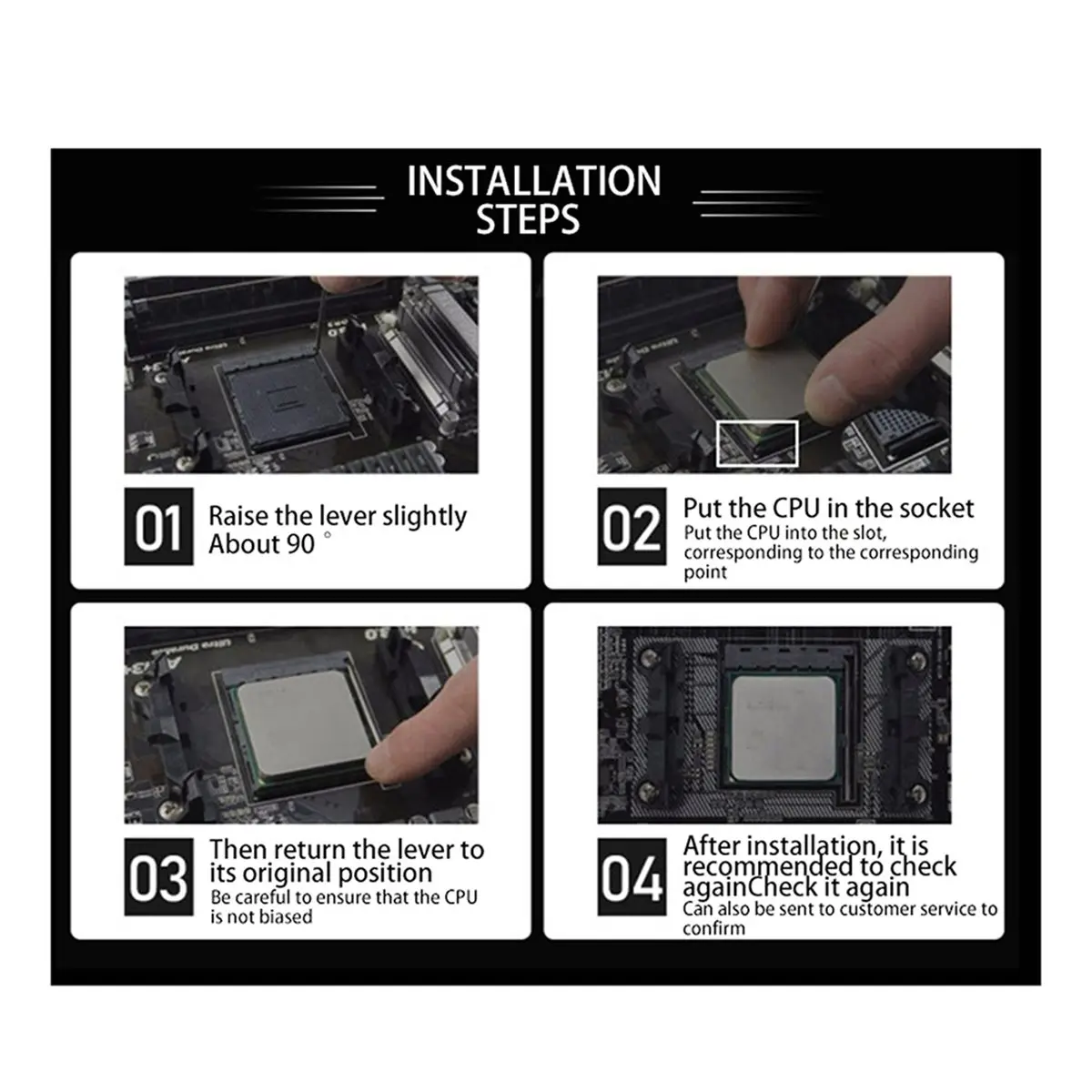 INSTALLATION STEPS

01 Raise the lever slightly About 90 °

02 Put the CPU in the socket
Put the CPU into the slot, corresponding to the corresponding point

03 Then return the lever to its original position
Be careful to ensure that the CPU is not biased

04 After installation, it is recommended to check againCheck it again
Can also be sent to customer service to confirm