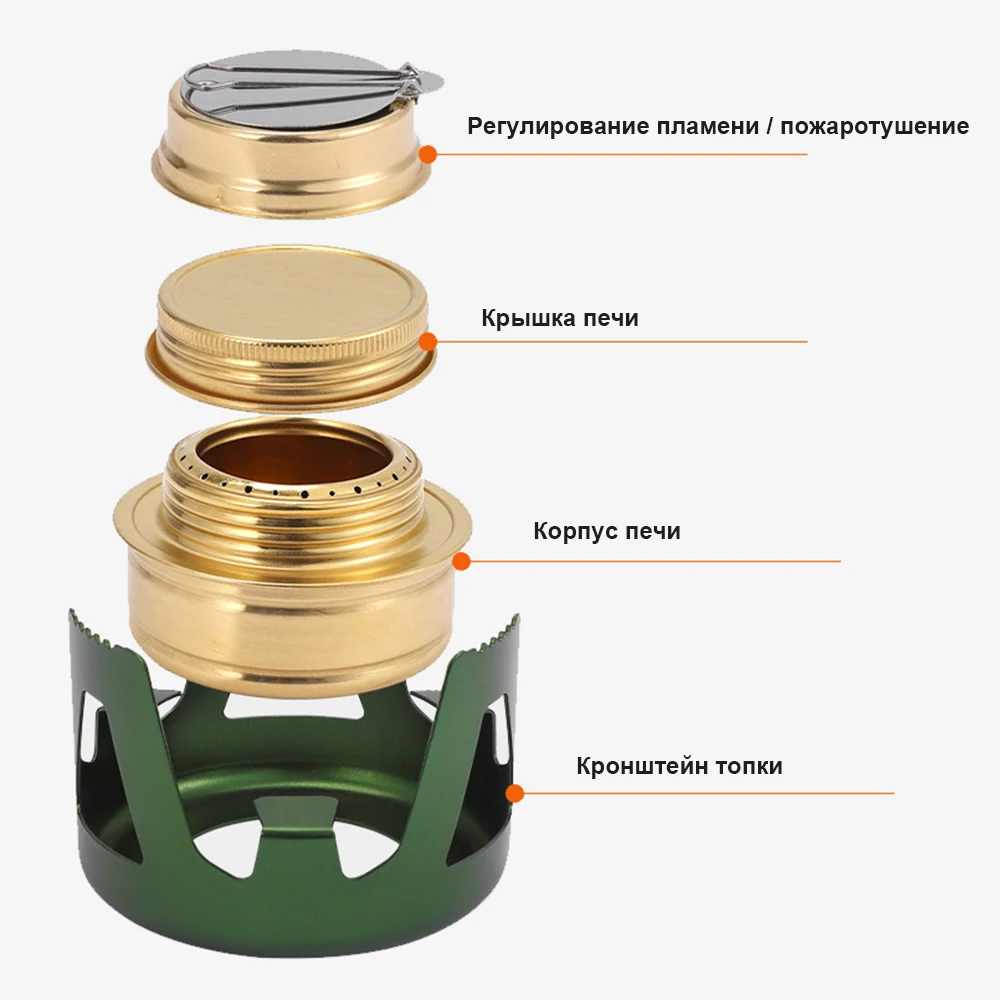 Регулирование пламени / пожаротушение

Крышка печи

Корпус печи

Кронштейн топки