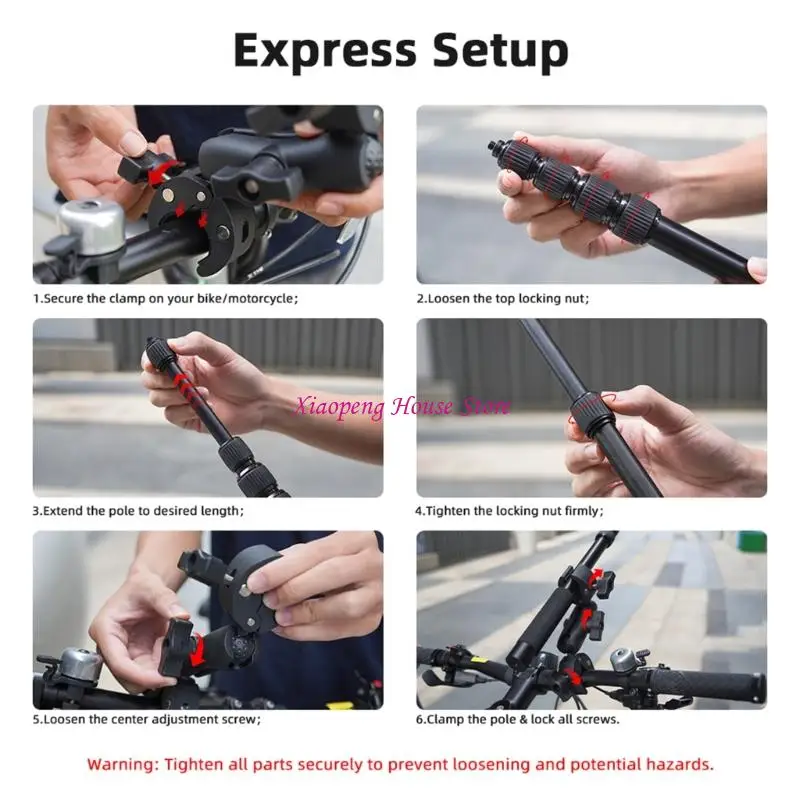 Express Setup

1.Secure the clamp on your bike/motorcycle;

2.Loosen the top locking nut;

Xiaopeng House Store

3.Extend the pole to desired length;

4.Tighten the locking nut firmly;

5.Loosen the center adjustment screw;

6.Clamp the pole & lock all screws.

Warning: Tighten all parts securely to prevent loosening and potential hazards.