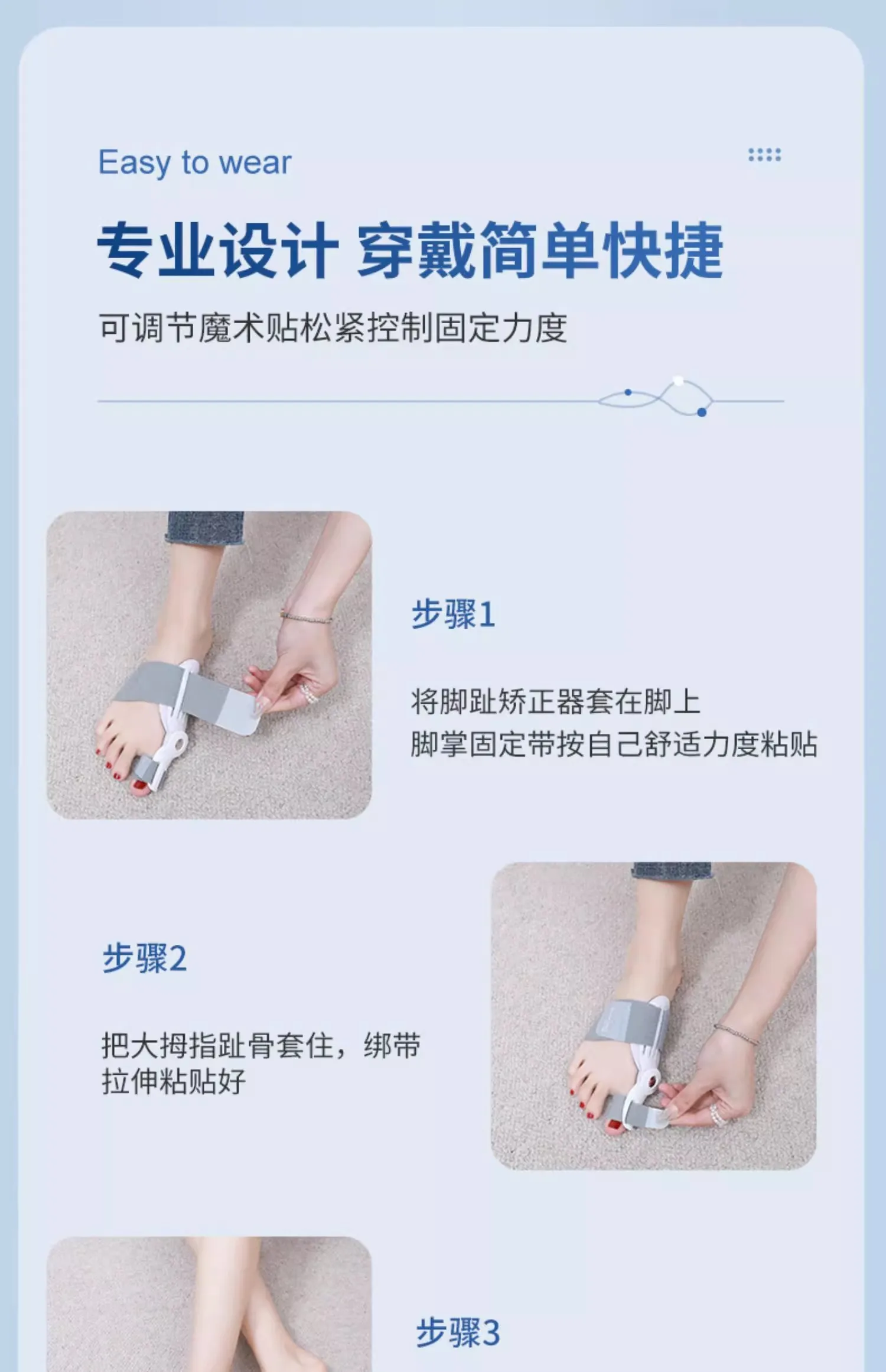 Easy to wear

专业设计 穿戴简单快捷

可调节魔术贴松紧控制固定力度

步骤1

将脚趾矫正器套在脚上
脚掌固定带按自己舒适力度粘贴

步骤2

把大拇指趾骨套住，绑带拉伸粘贴好

步骤3