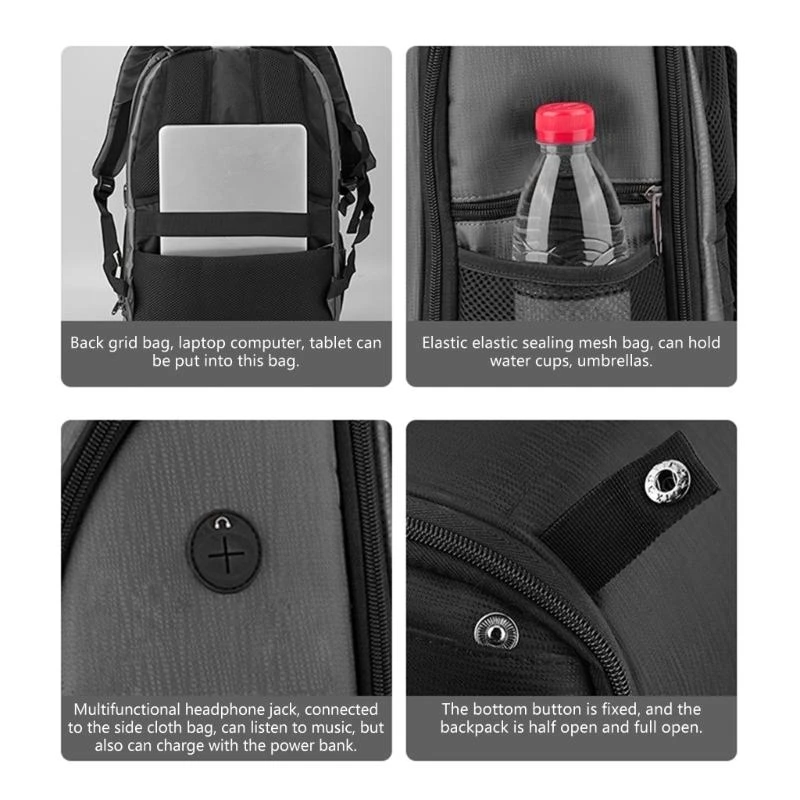 Back grid bag, laptop computer, tablet can be put into this bag.

Elastic elastic sealing mesh bag, can hold water cups, umbrellas.

Multifunctional headphone jack, connected to the side cloth bag, can listen to music, but also can charge with the power bank.

The bottom button is fixed, and the backpack is half open and full open.