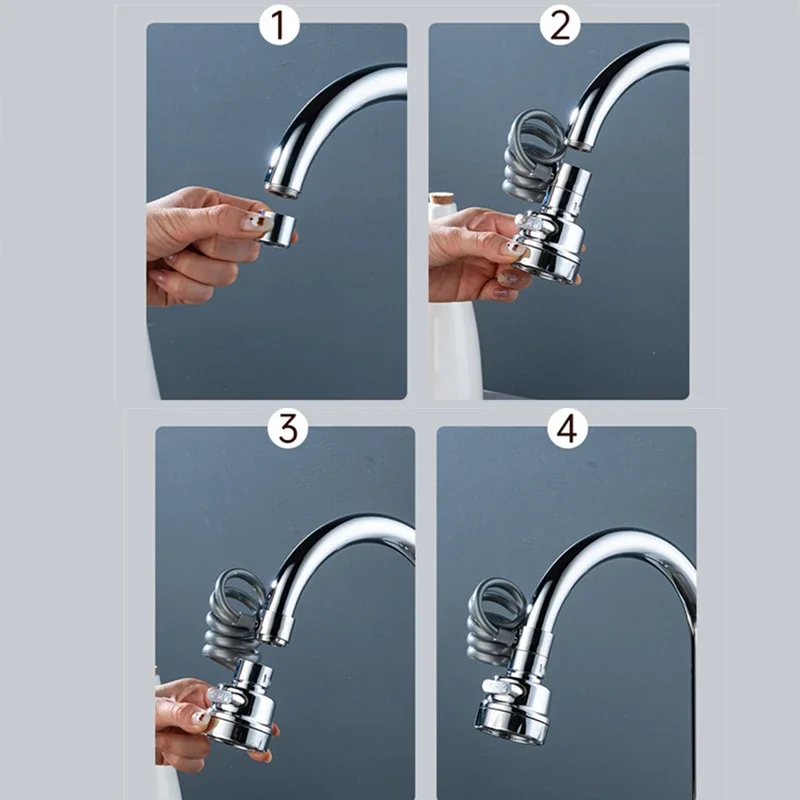 1
2
3
4