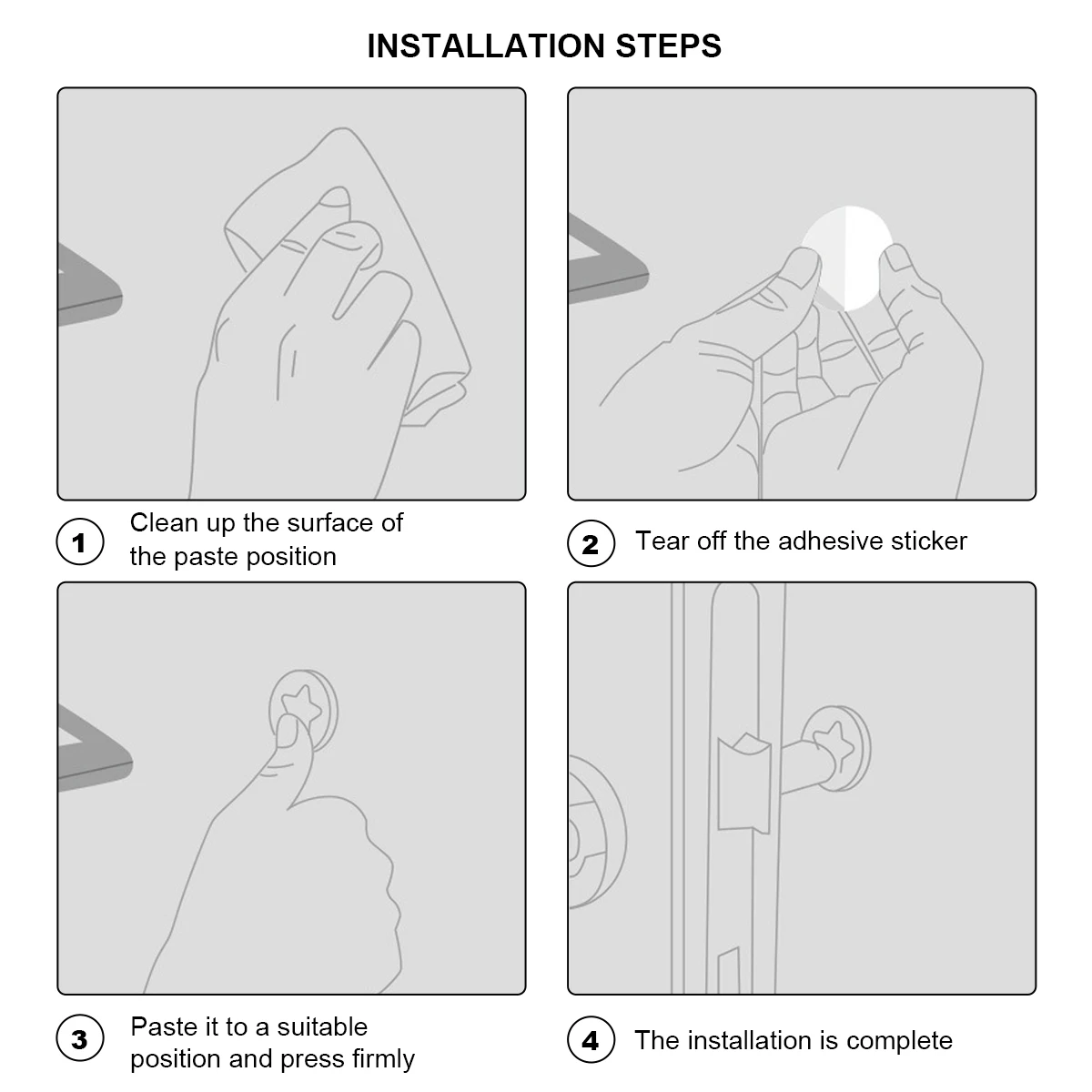 INSTALLATION STEPS

1 Clean up the surface of the paste position

2 Tear off the adhesive sticker

3 Paste it to a suitable position and press firmly

4 The installation is complete