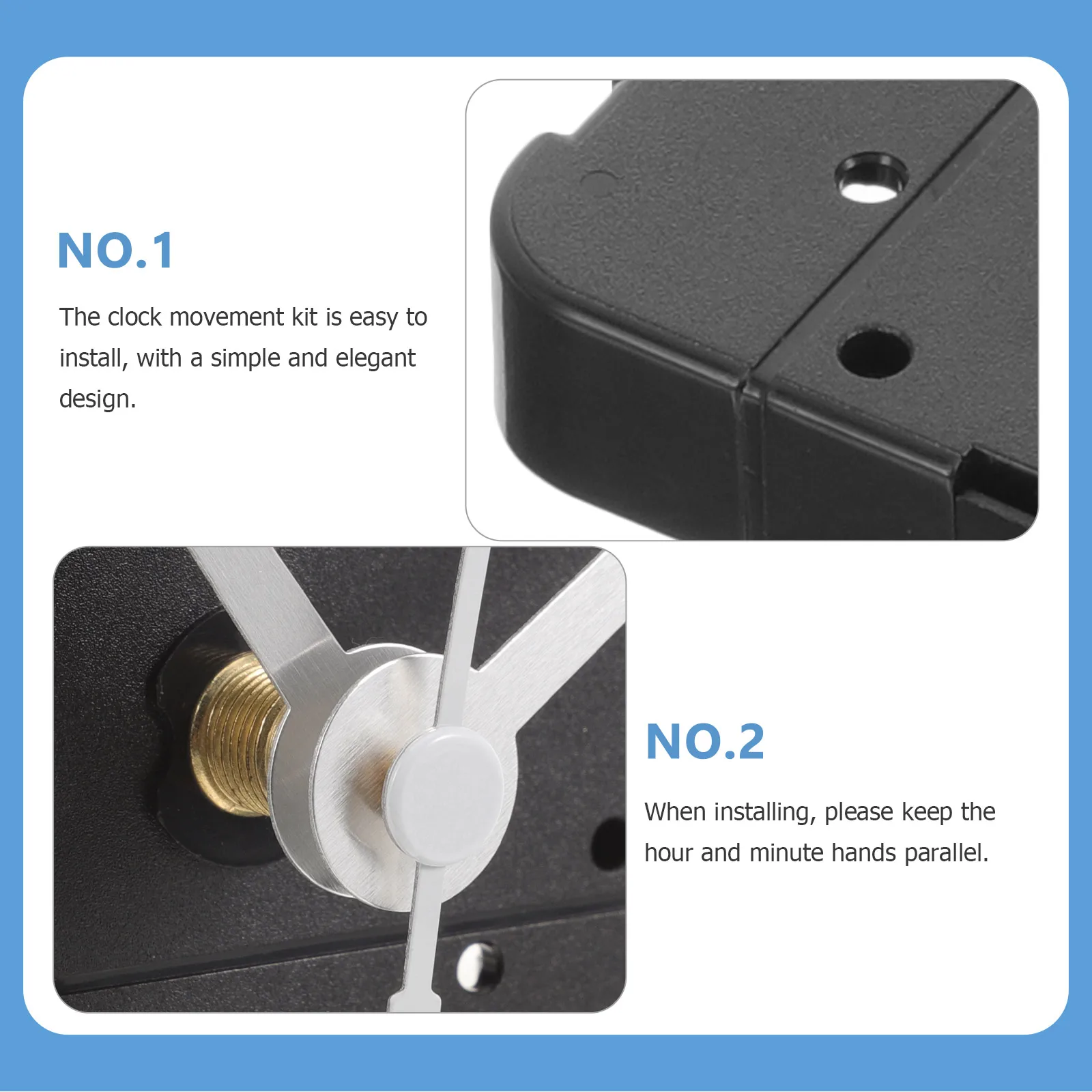 NO.1

The clock movement kit is easy to install, with a simple and elegant design.

NO.2

When installing, please keep the hour and minute hands parallel.