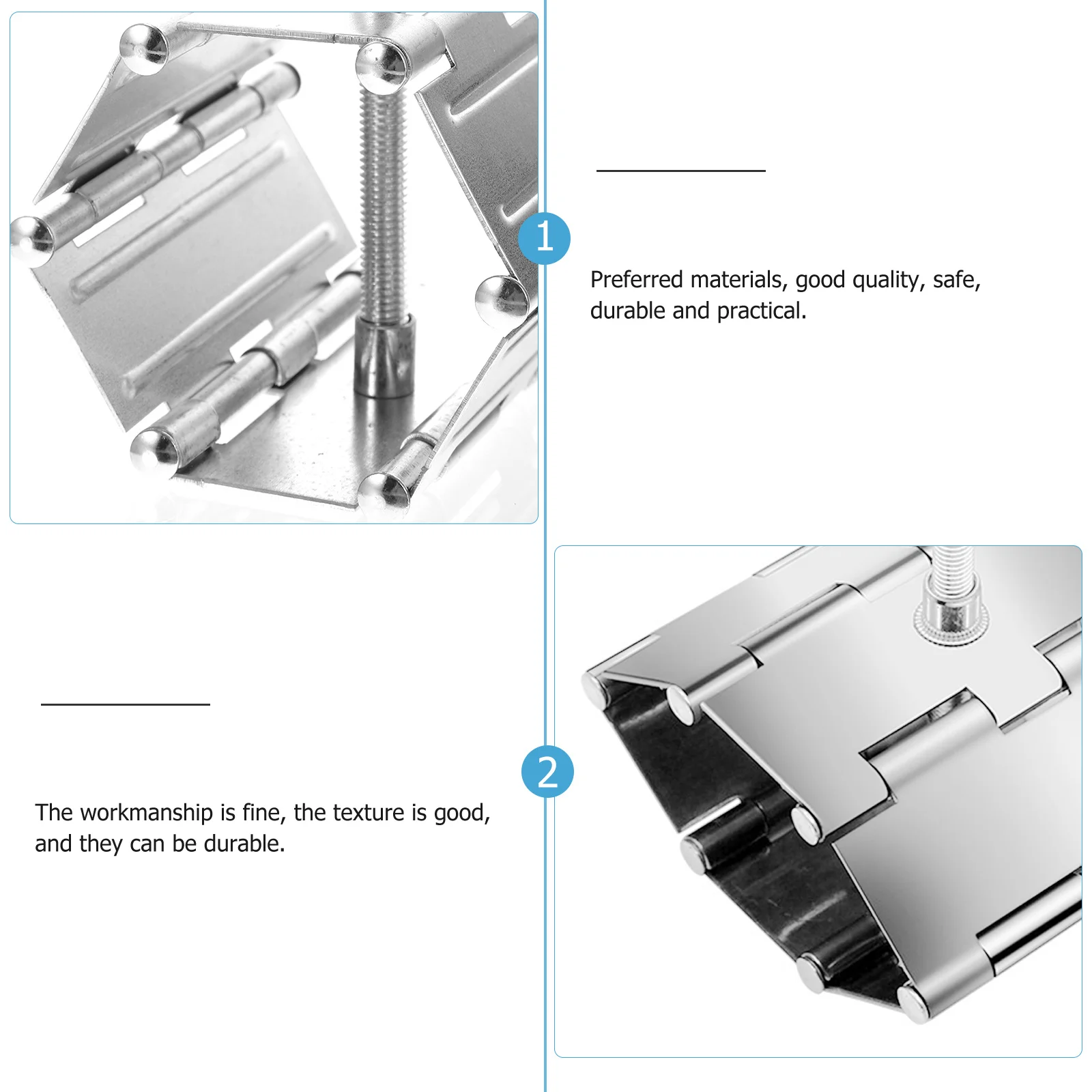 1

Preferred materials, good quality, safe, durable and practical.

2

The workmanship is fine, the texture is good, and they can be durable.