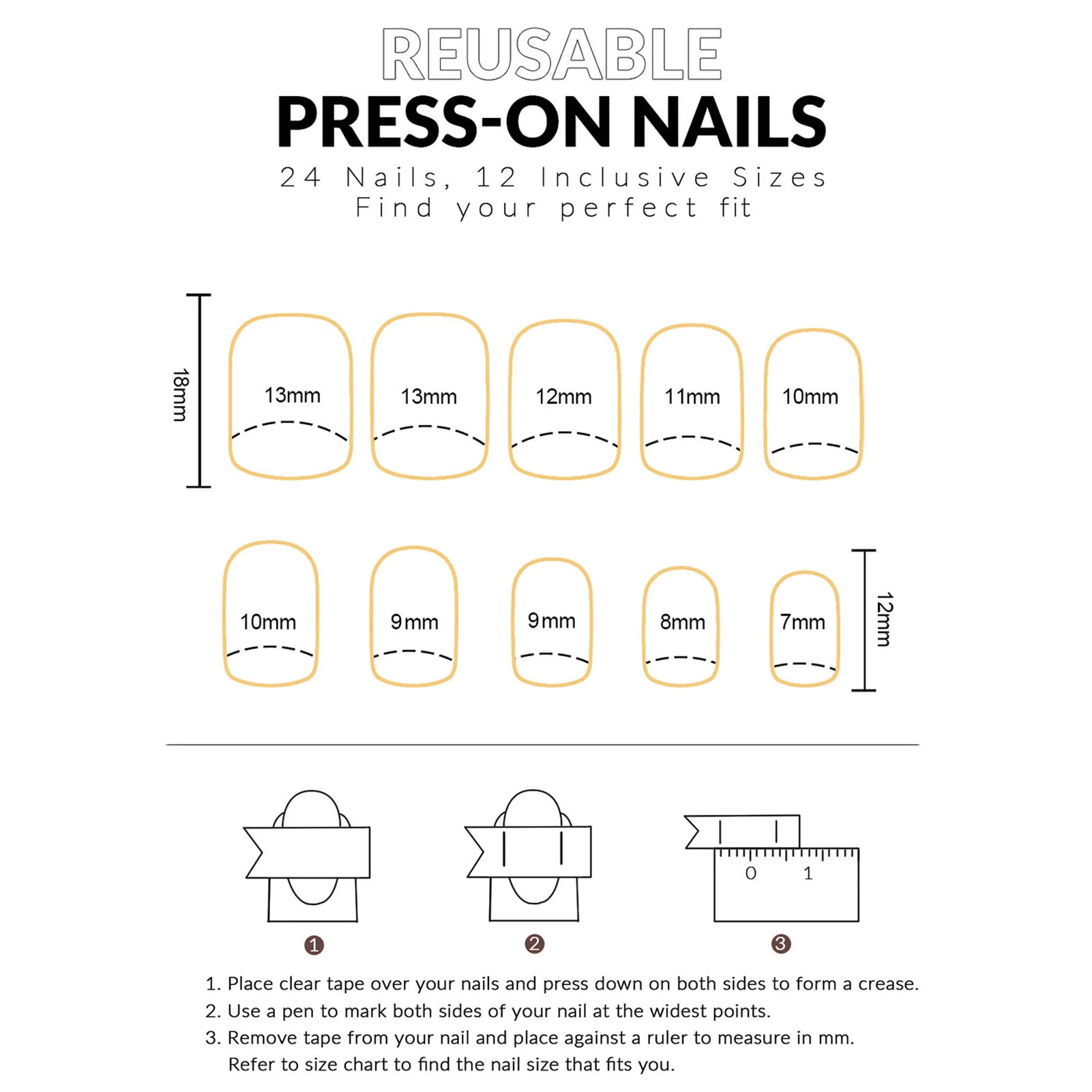 REUSABLE
PRESS-ON NAILS
24 Nails, 12 Inclusive Sizes
Find your perfect fit

18mm

13mm 13mm 12mm 11mm 10mm

10mm 9mm 9mm 8mm 7mm

12mm

0 1

1 2 3

1. Place clear tape over your nails and press down on both sides to form a crease.
2. Use a pen to mark both sides of your nail at the widest points.
3. Remove tape from your nail and place against a ruler to measure in mm. Refer to size chart to find the nail size that fits you.