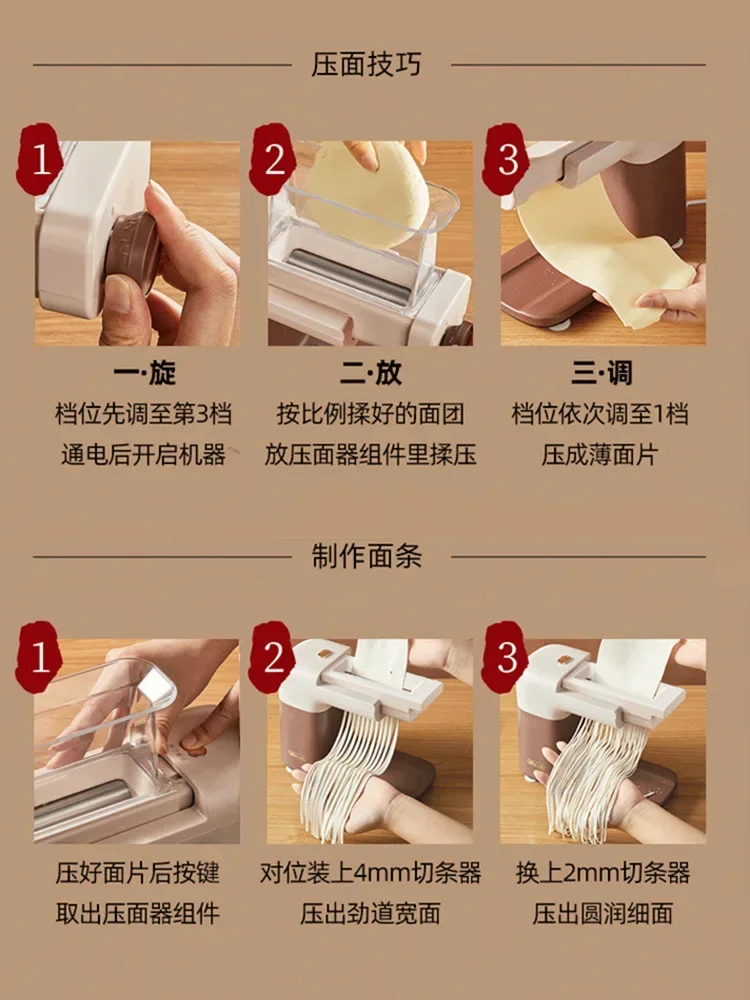 压面技巧

1

一·旋
档位先调至第3档
通电后开启机器

2

二·放
按比例揉好的面团
放压面器组件里揉压

3

三·调
档位依次调至1档
压成薄面片

制作面条

1

压好面片后按键
取出压面器组件

2

对位装上4mm切条器
压出劲道宽面

3

换上2mm切条器
压出圆润细面