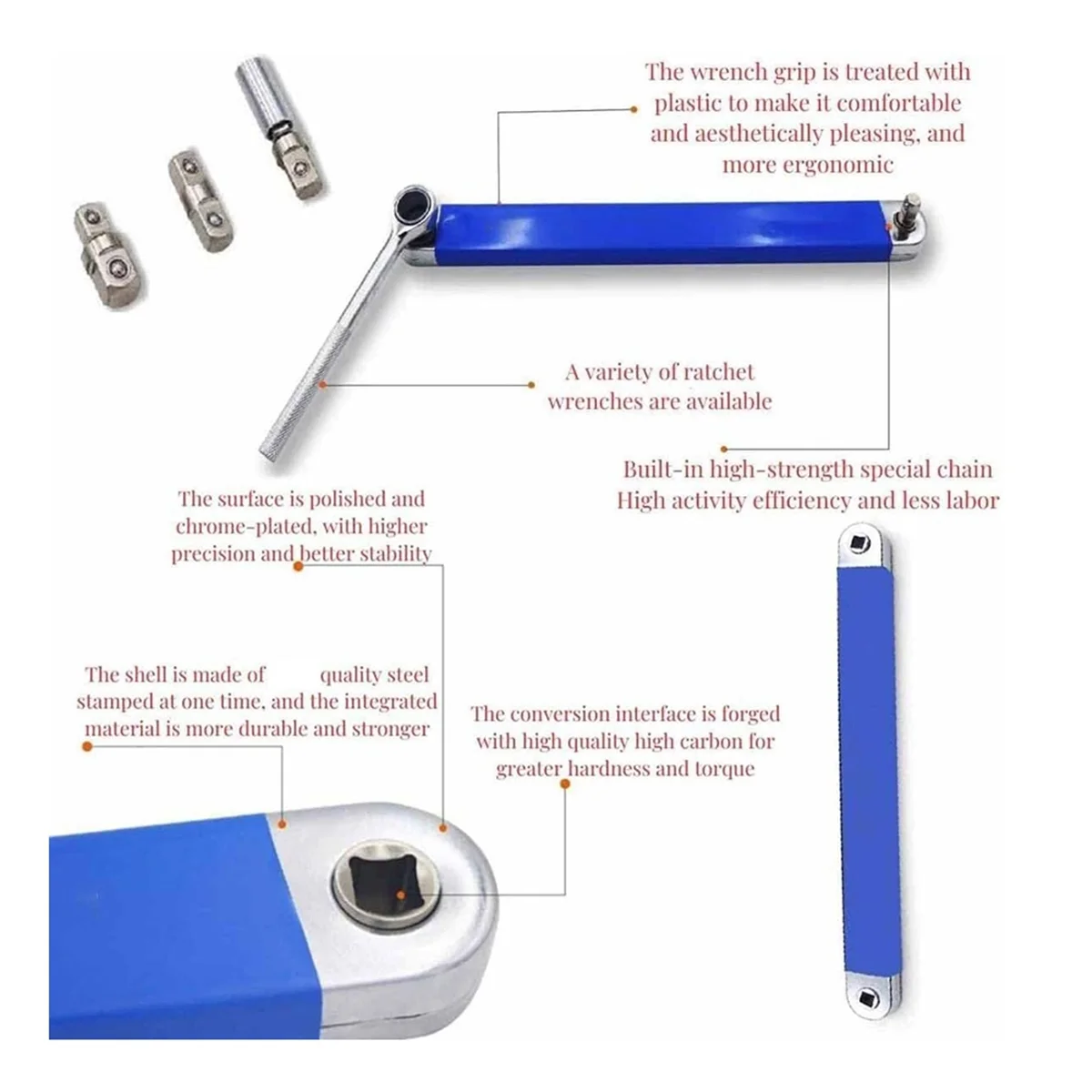 The wrench grip is treated with plastic to make it comfortable and aesthetically pleasing, and more ergonomic

A variety of ratchet wrenches are available

Built-in high-strength special chain
High activity efficiency and less labor

The surface is polished and chrome-plated, with higher precision and better stability

The shell is made of quality steel stamped at one time, and the integrated material is more durable and stronger

The conversion interface is forged with high quality high carbon for greater hardness and torque