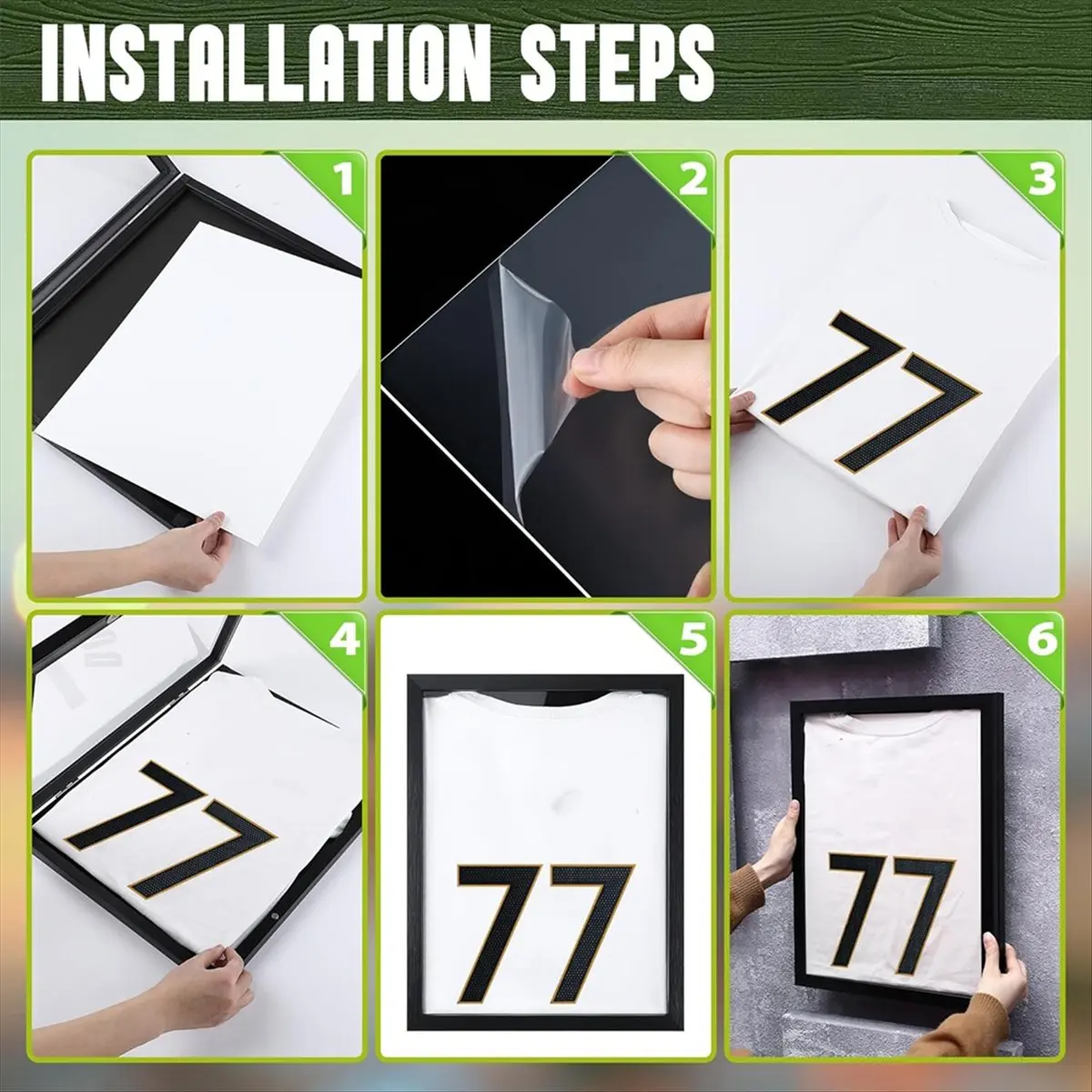 INSTALLATION STEPS

1

2

3

77

4

77

5

77

6

77