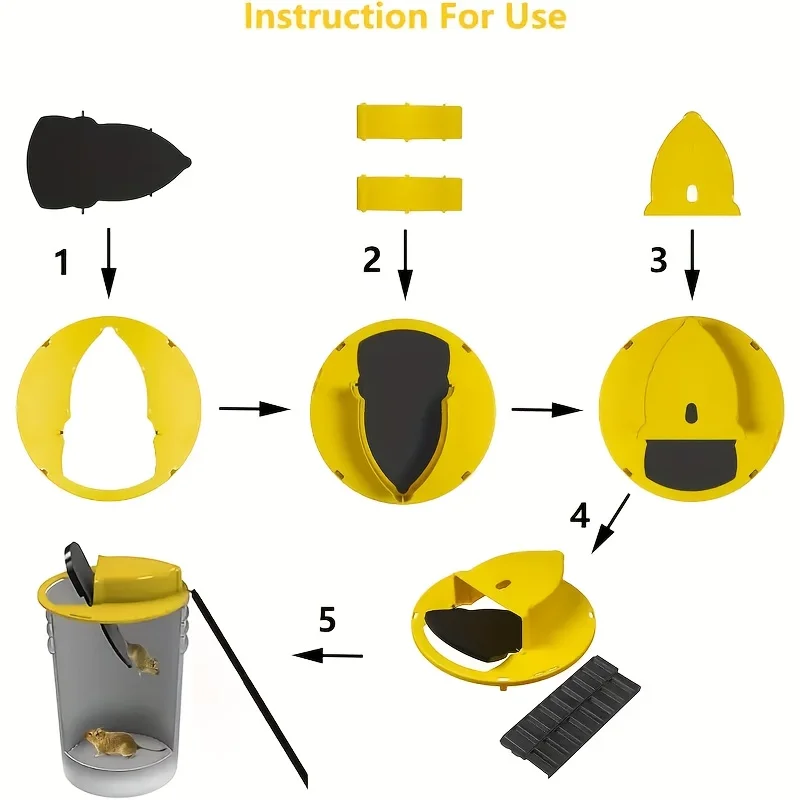 Instruction For Use

1

2

3

4

5