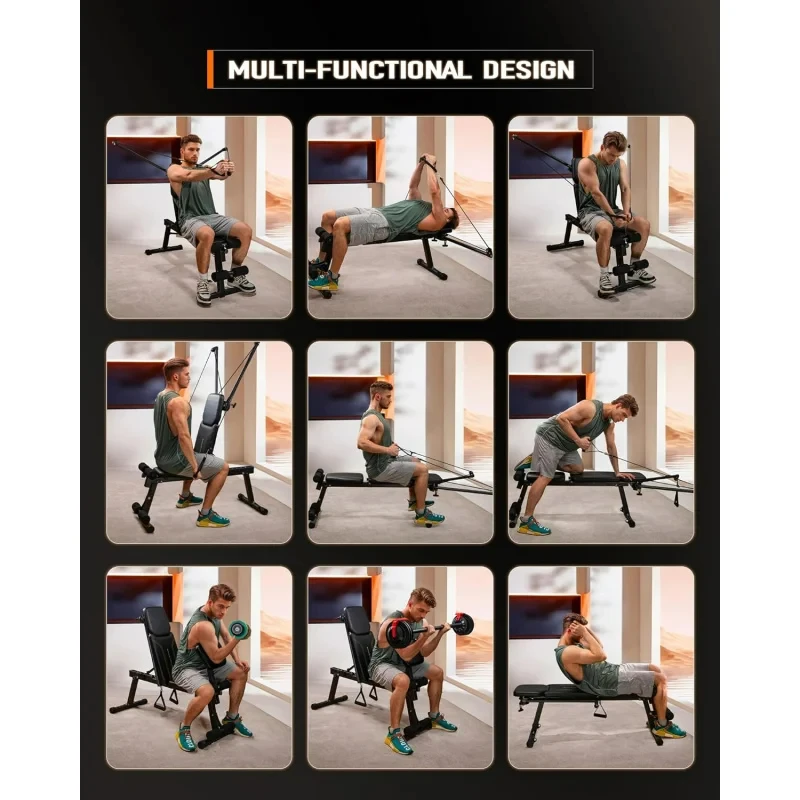 MULTI-FUNCTIONAL DESIGN