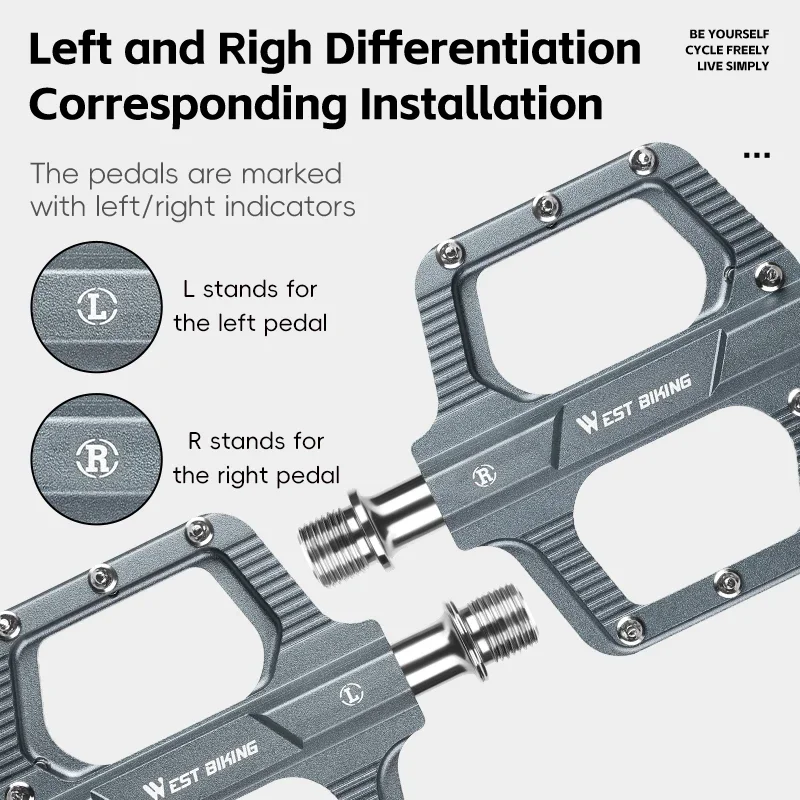 Left and Righ Differentiation Corresponding Installation

BE YOURSELF
CYCLE FREELY
LIVE SIMPLY

...

The pedals are marked with left/right indicators

L

L stands for the left pedal

R

R stands for the right pedal

WEST BIKING

R

L

WEST BIKING