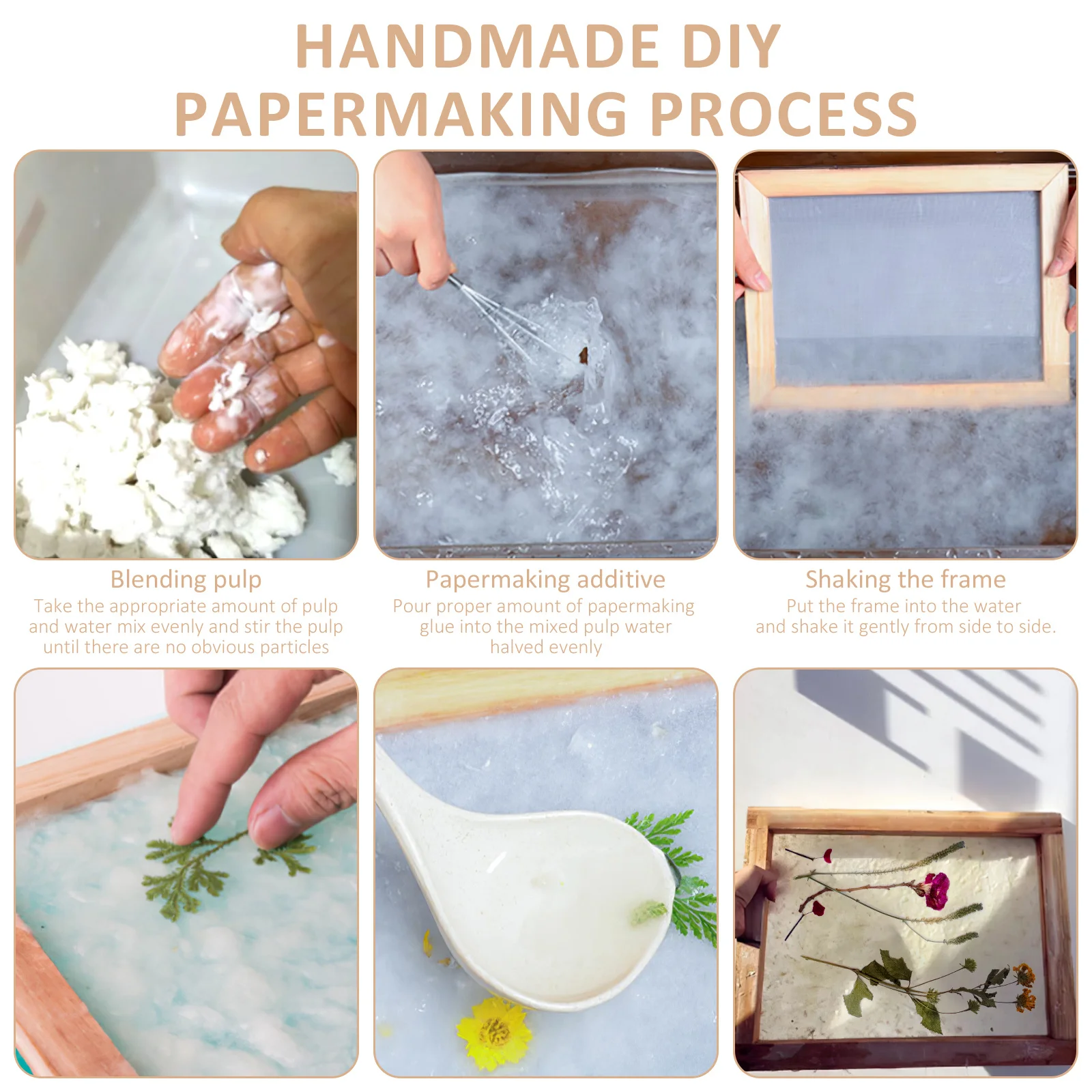 HANDMADE DIY PAPERMAKING PROCESS

Blending pulp
Take the appropriate amount of pulp and water mix evenly and stir the pulp until there are no obvious particles

Papermaking additive
Pour proper amount of papermaking glue into the mixed pulp water halved evenly

Shaking the frame
Put the frame into the water and shake it gently from side to side.