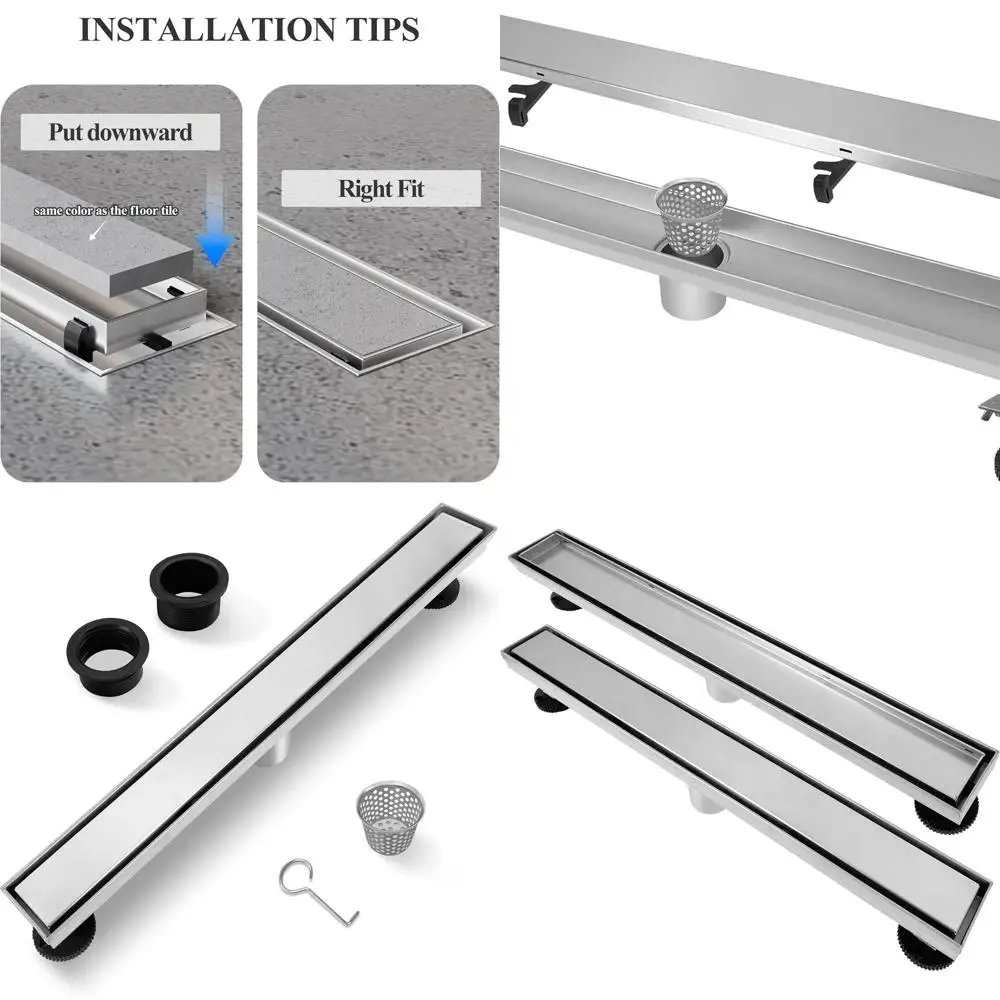 INSTALLATION TIPS

Put downward

same color as the floor tile

Right Fit