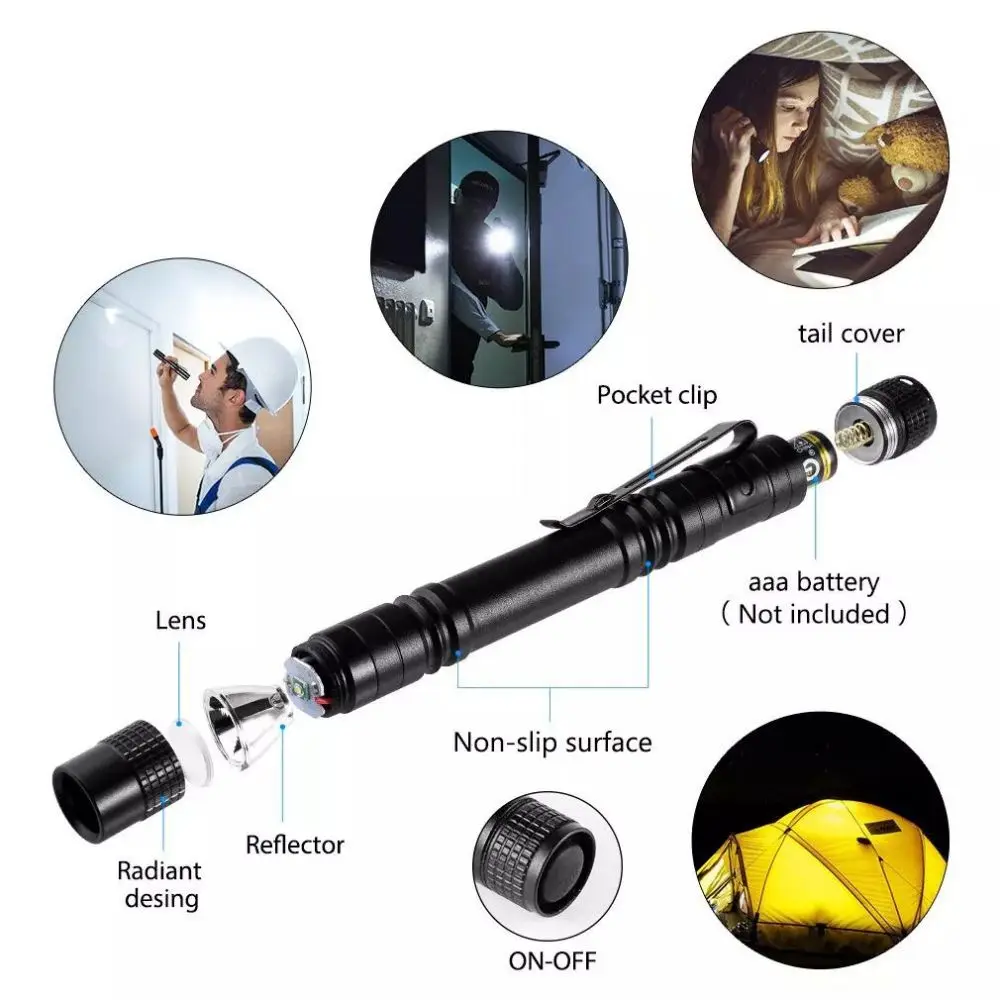 tail cover

Pocket clip

aaa battery
（Not included）

Lens

Non-slip surface

Reflector

Radiant desing

ON-OFF