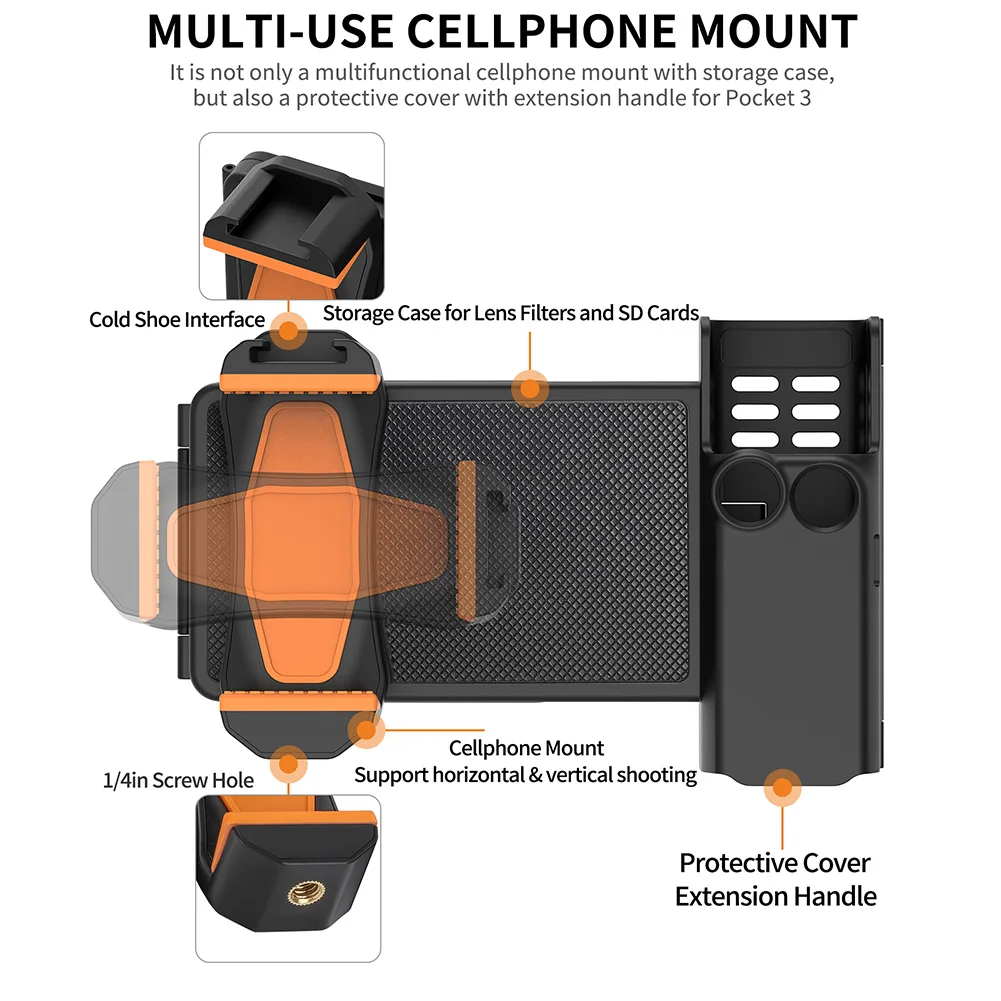 MULTI-USE CELLPHONE MOUNT

It is not only a multifunctional cellphone mount with storage case, but also a protective cover with extension handle for Pocket 3

Cold Shoe Interface

Storage Case for Lens Filters and SD Cards

Cellphone Mount
Support horizontal & vertical shooting

1/4in Screw Hole

Protective Cover
Extension Handle