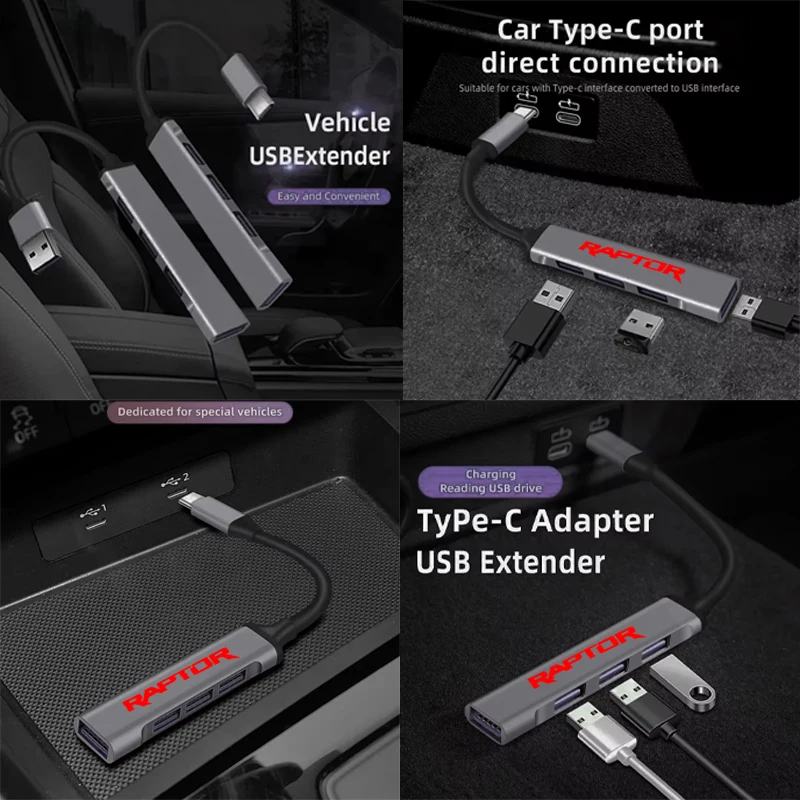 Vehicle
USBExtender

Easy and Convenient

Car Type-C port
direct connection

Suitable for cars with Type-c interface converted to USB interface

RAPTOR

Dedicated for special vehicles

OFF

1

2

RAPTOR

Charging
Reading USB drive

TyPe-C Adapter
USB Extender

RAPTOR