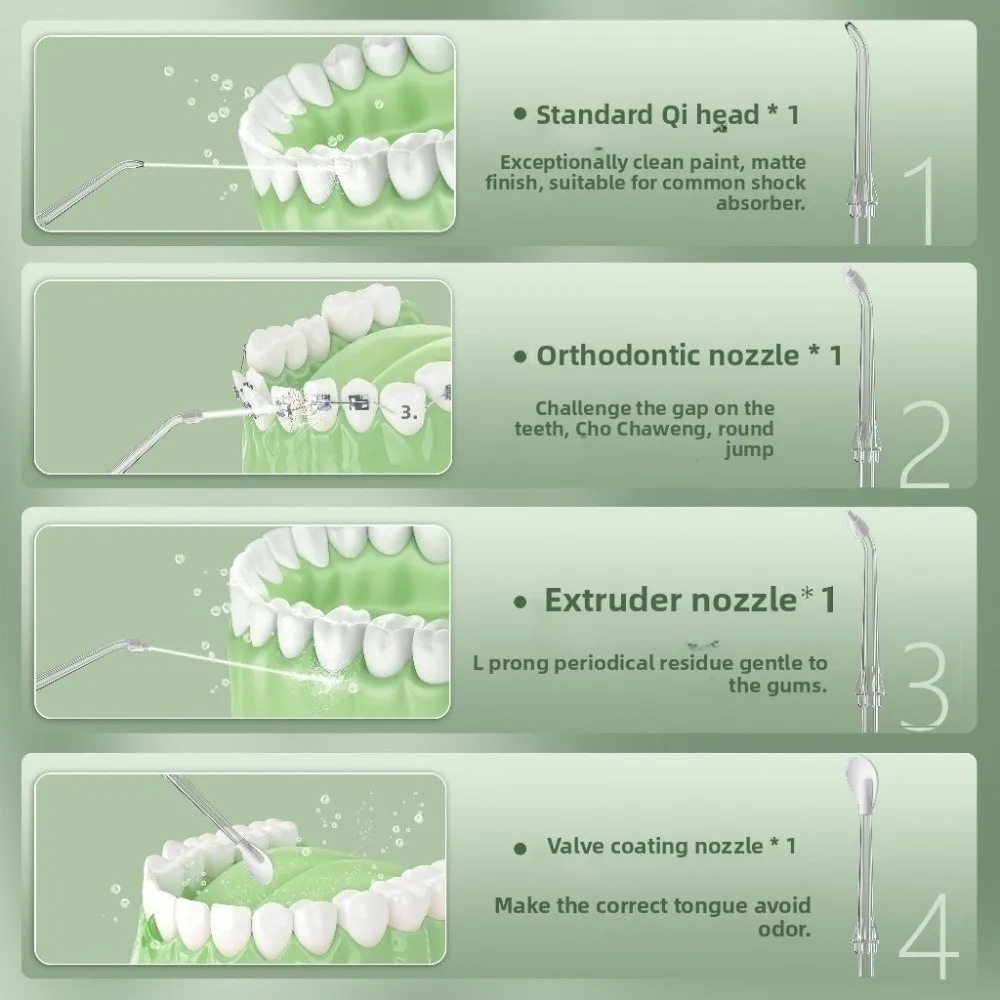 • Standard Qi head * 1

Exceptionally clean paint, matte finish, suitable for common shock absorber.

1

3.

• Orthodontic nozzle * 1

Challenge the gap on the teeth, Cho Chaweng, round jump

2

• Extruder nozzle * 1

L prong periodical residue gentle to the gums.

3

• Valve coating nozzle * 1

Make the correct tongue avoid odor.

4