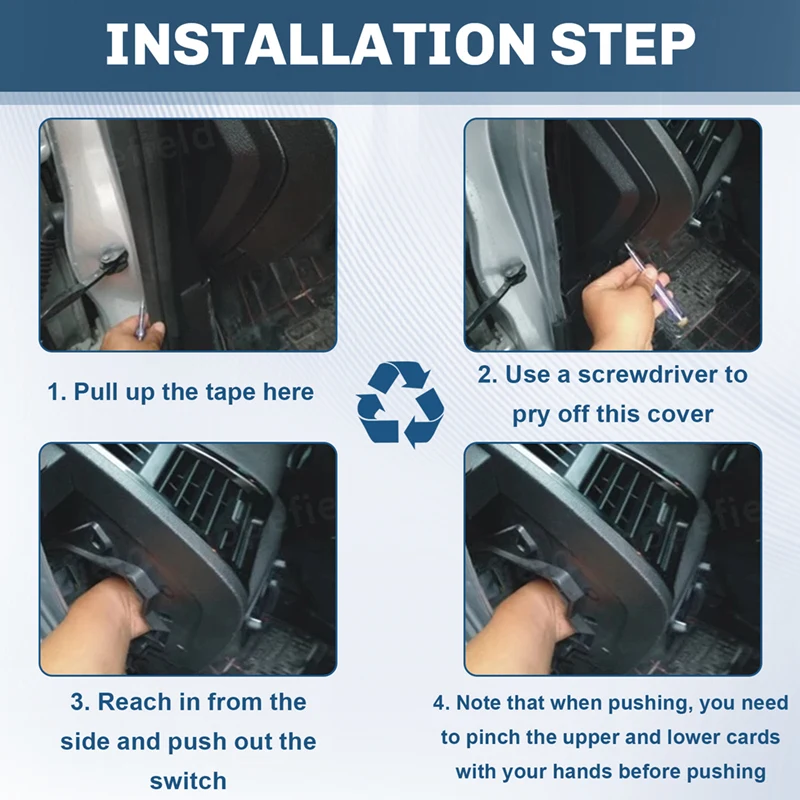 INSTALLATION STEP

1. Pull up the tape here

2. Use a screwdriver to pry off this cover

3. Reach in from the side and push out the switch

4. Note that when pushing, you need to pinch the upper and lower cards with your hands before pushing