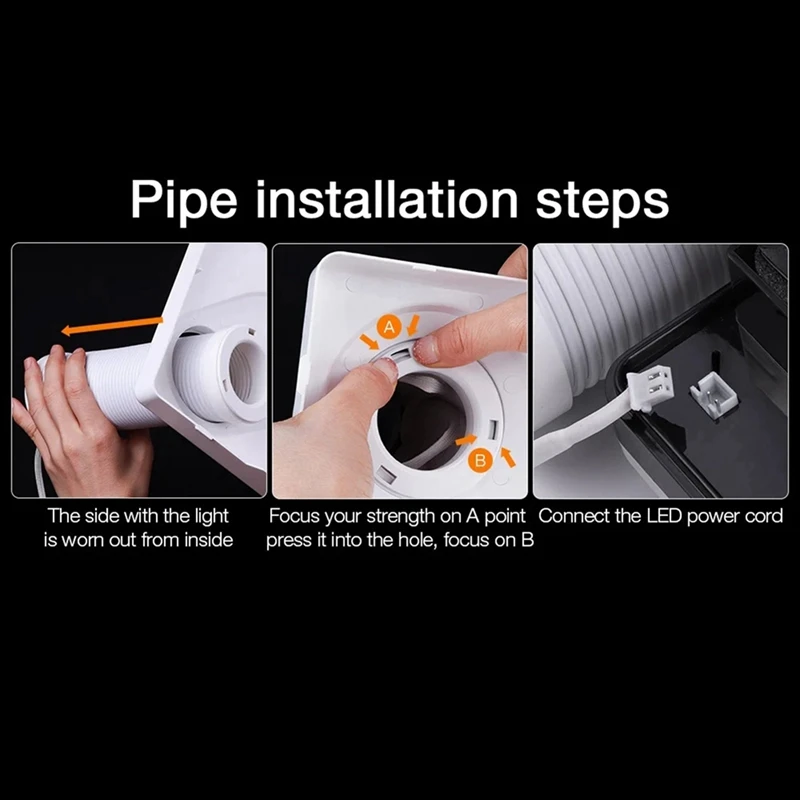 Pipe installation steps

A

B

The side with the light is worn out from inside

Focus your strength on A point press it into the hole, focus on B

Connect the LED power cord