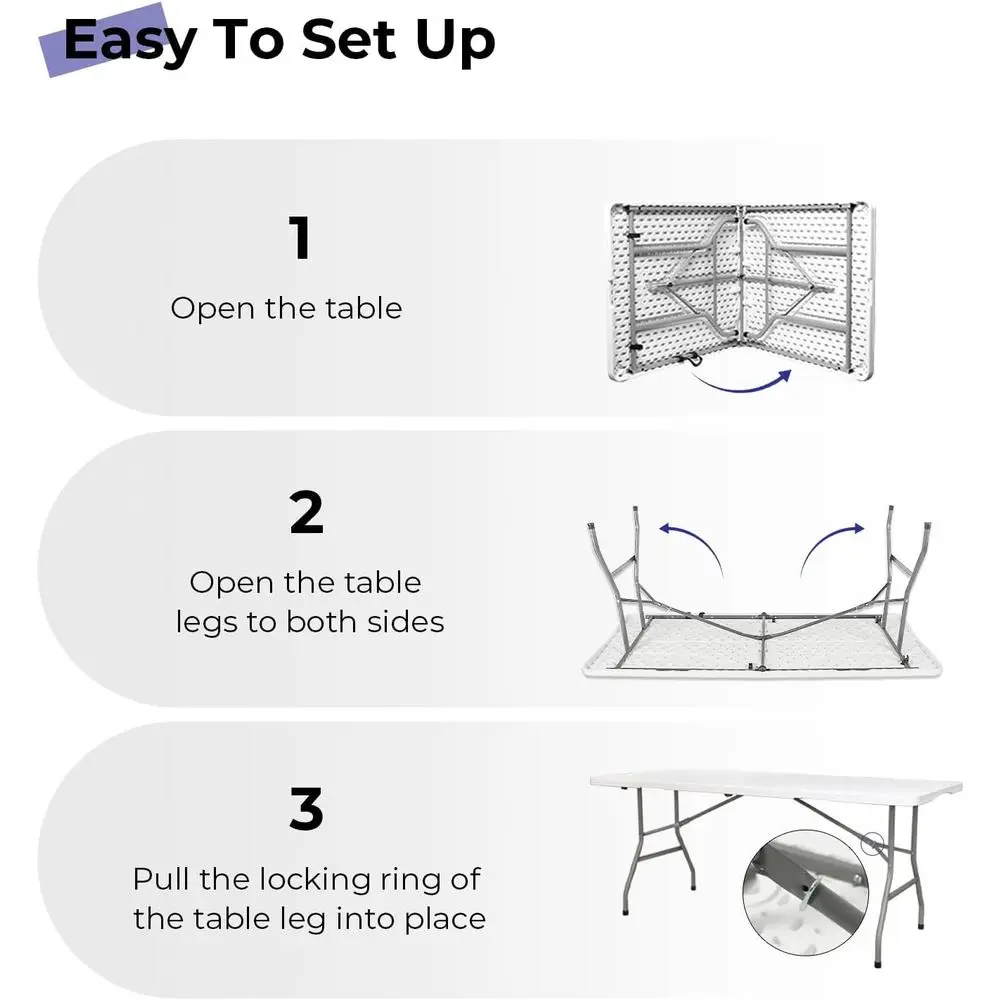 Easy To Set Up

1

Open the table

2

Open the table legs to both sides

3

Pull the locking ring of the table leg into place