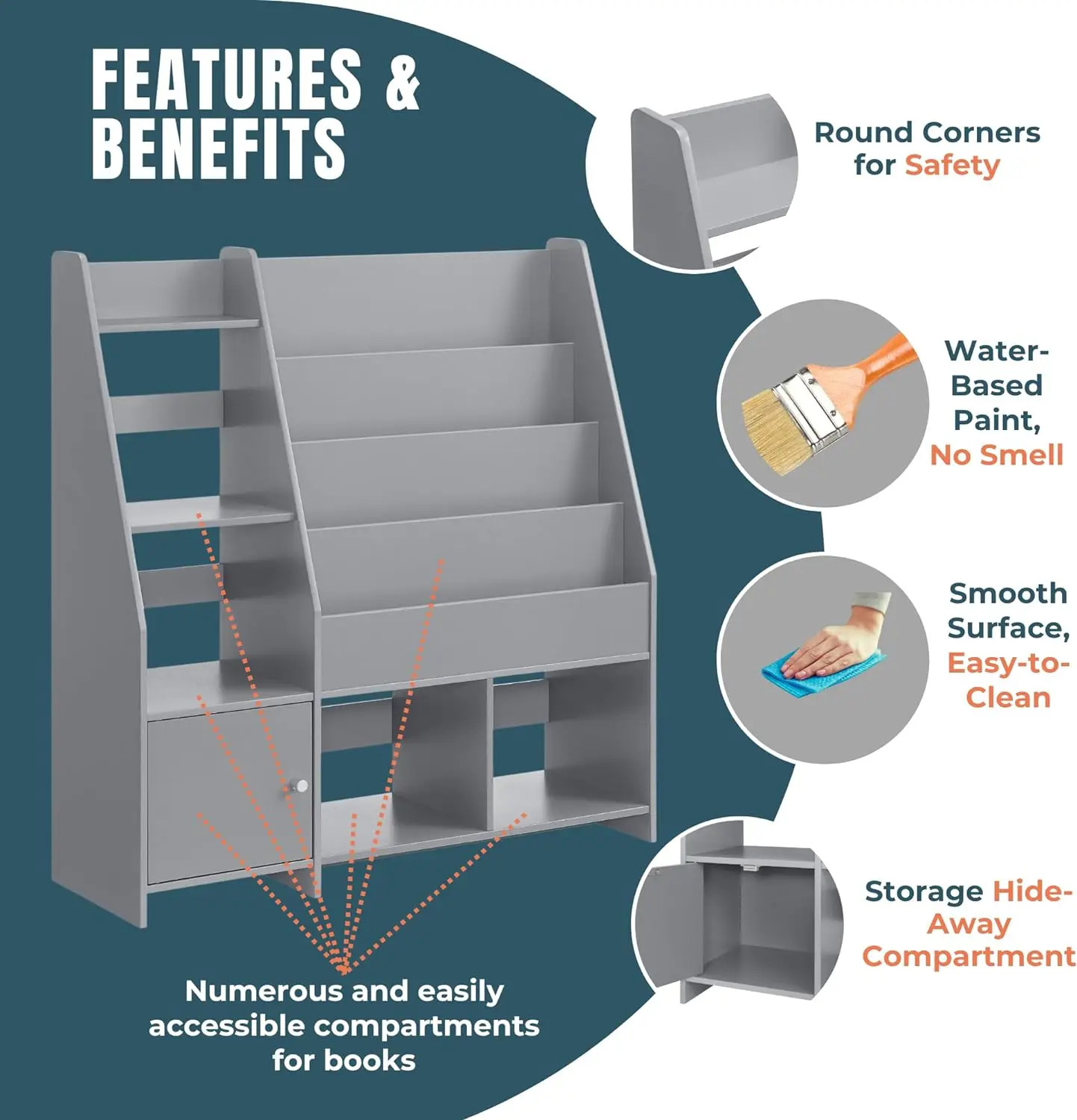 FEATURES & BENEFITS

Round Corners for Safety

Water-Based Paint, No Smell

Smooth Surface, Easy-to-Clean

Storage Hide-Away Compartment

Numerous and easily accessible compartments for books