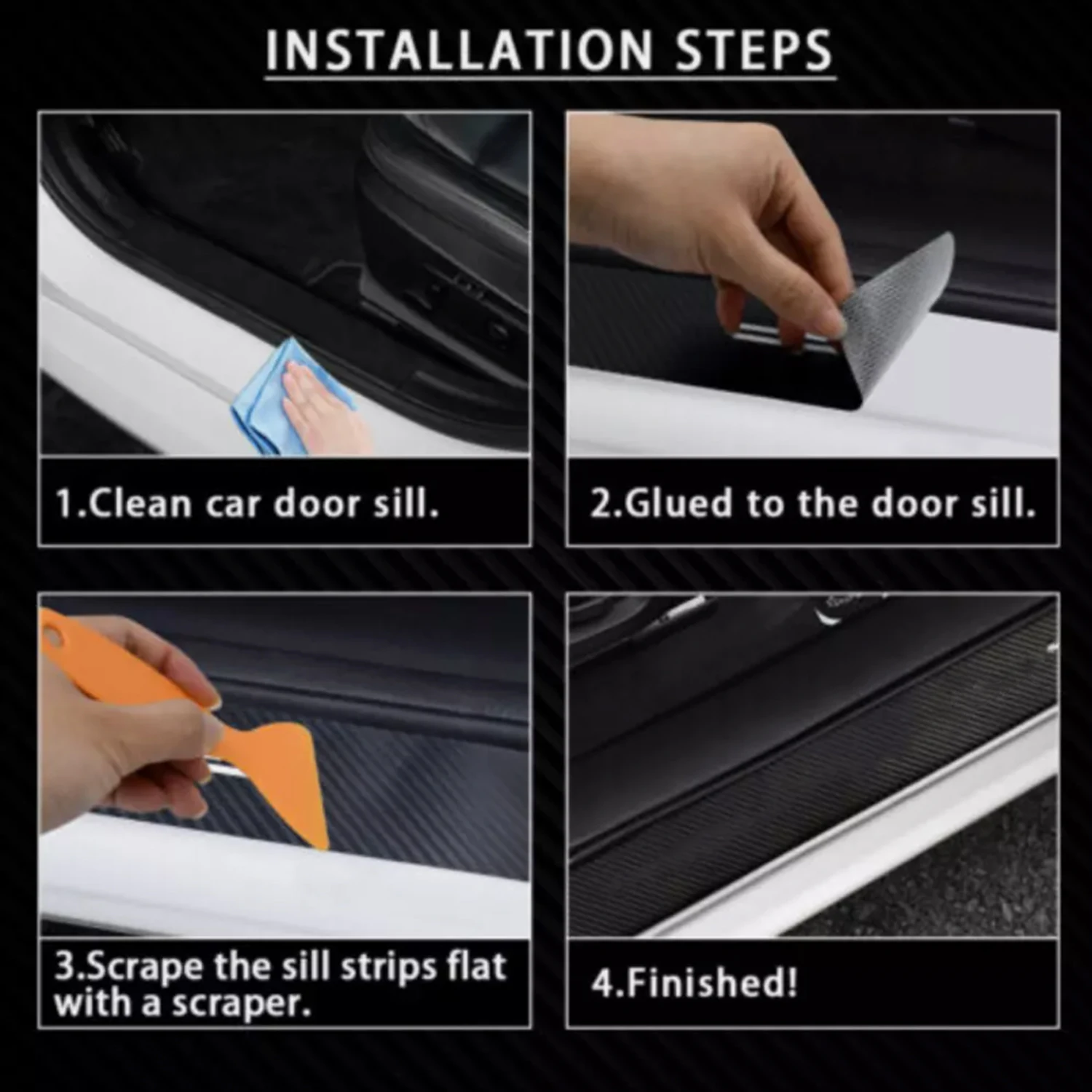 INSTALLATION STEPS

1.Clean car door sill.

2.Glued to the door sill.

3.Scrape the sill strips flat with a scraper.

4.Finished!