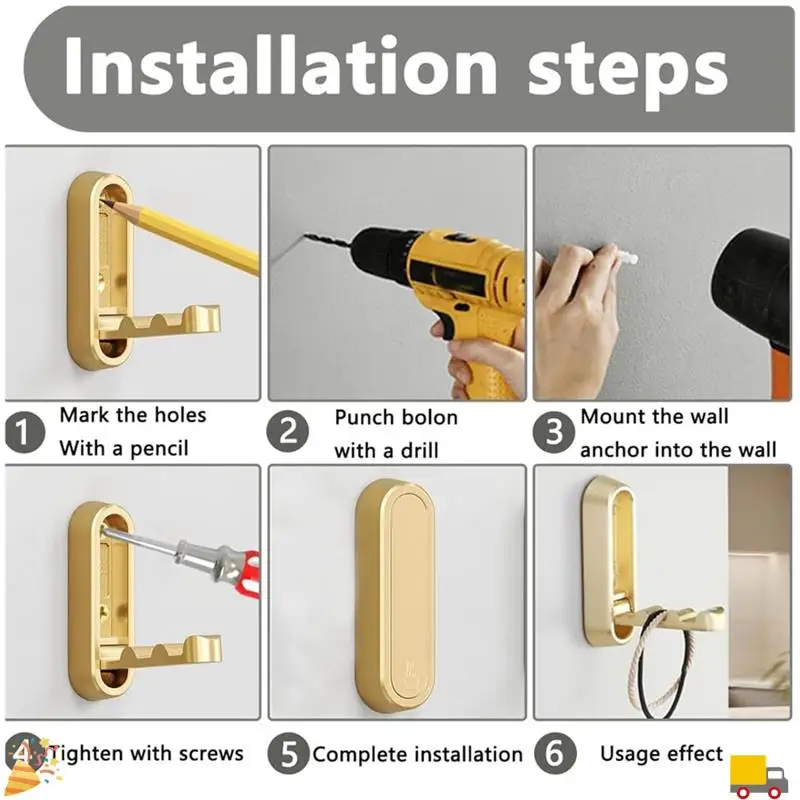 Installation steps

1 Mark the holes With a pencil

2 Punch bolon with a drill

3 Mount the wall anchor into the wall

4 Tighten with screws

5 Complete installation

6 Usage effect