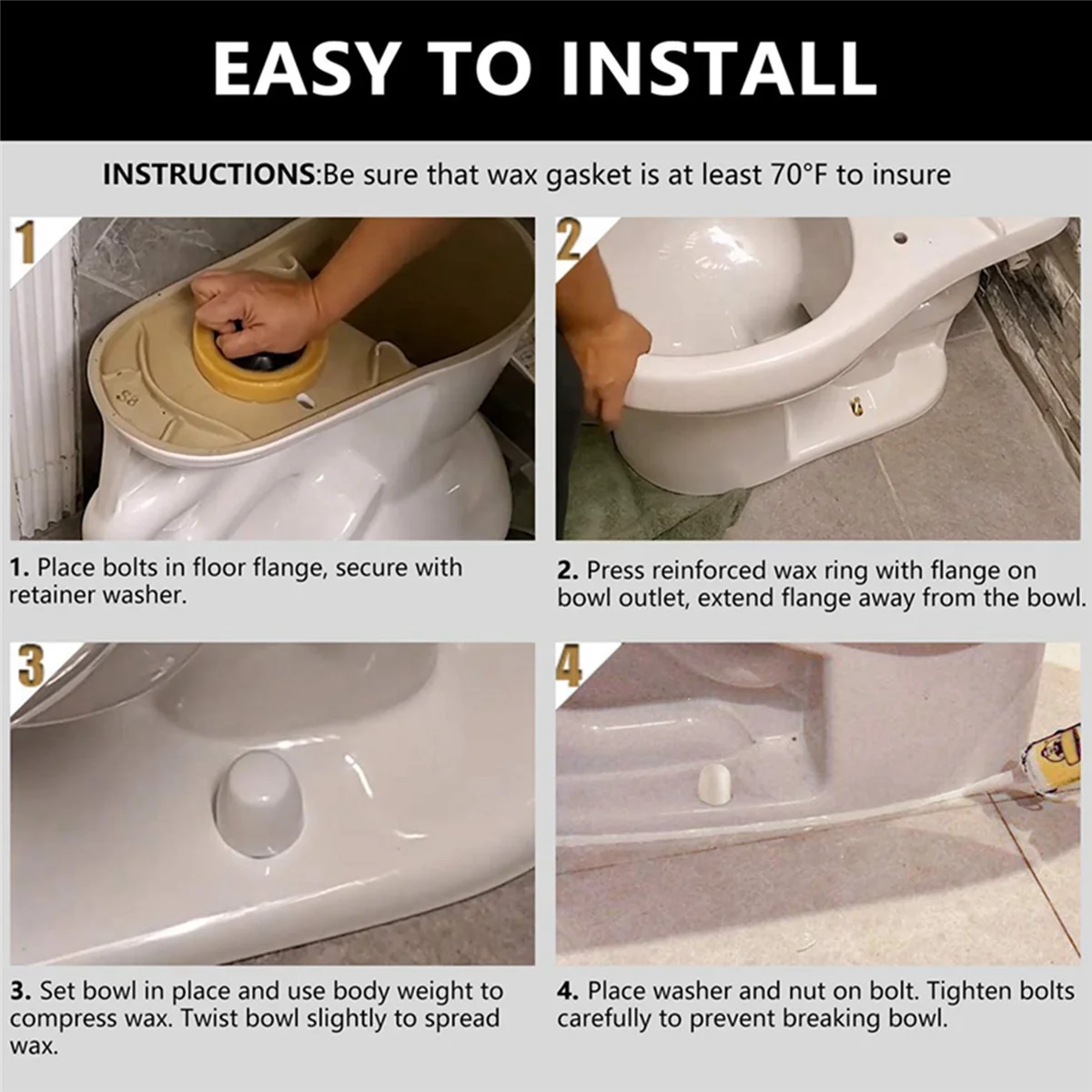 EASY TO INSTALL

INSTRUCTIONS:Be sure that wax gasket is at least 70°F to insure

1

1. Place bolts in floor flange, secure with retainer washer.

2

2. Press reinforced wax ring with flange on bowl outlet, extend flange away from the bowl.

3

3. Set bowl in place and use body weight to compress wax. Twist bowl slightly to spread wax.

4

4. Place washer and nut on bolt. Tighten bolts carefully to prevent breaking bowl.