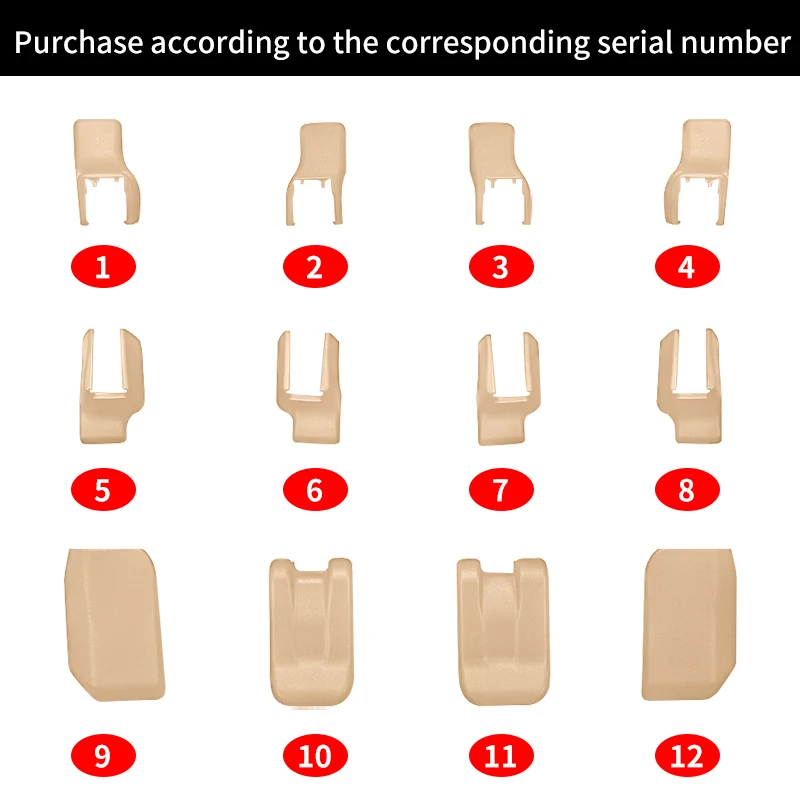 Purchase according to the corresponding serial number

1 2 3 4

5 6 7 8

9 10 11 12