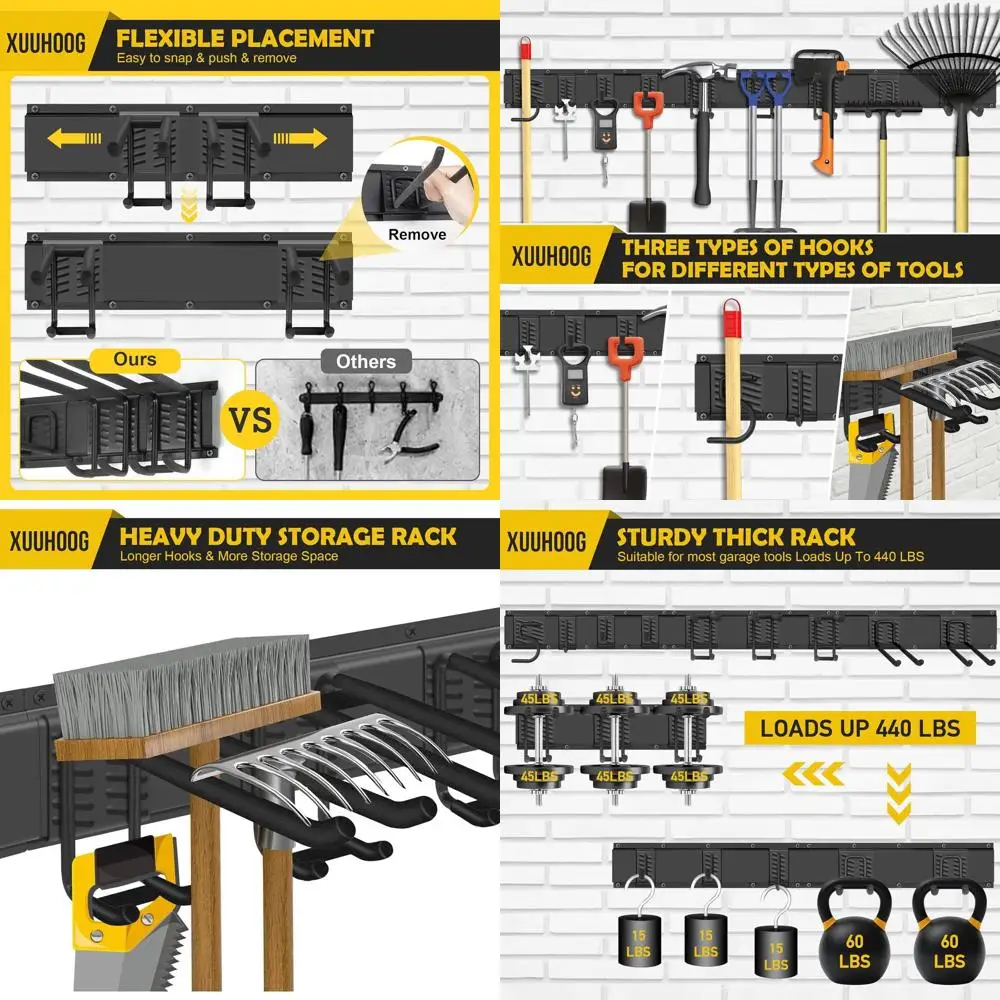 XUUHOOG FLEXIBLE PLACEMENT
Easy to snap & push & remove

Remove

Ours

VS

Others

XUUHOOG THREE TYPES OF HOOKS FOR DIFFERENT TYPES OF TOOLS

XUUHOOG HEAVY DUTY STORAGE RACK
Longer Hooks & More Storage Space

XUUHOOG STURDY THICK RACK
Suitable for most garage tools Loads Up To 440 LBS

45LBS 45LBS 45LBS
45LBS 45LBS 45LBS

LOADS UP 440 LBS

15 LBS 15 LBS 15 LBS 60 LBS 60 LBS