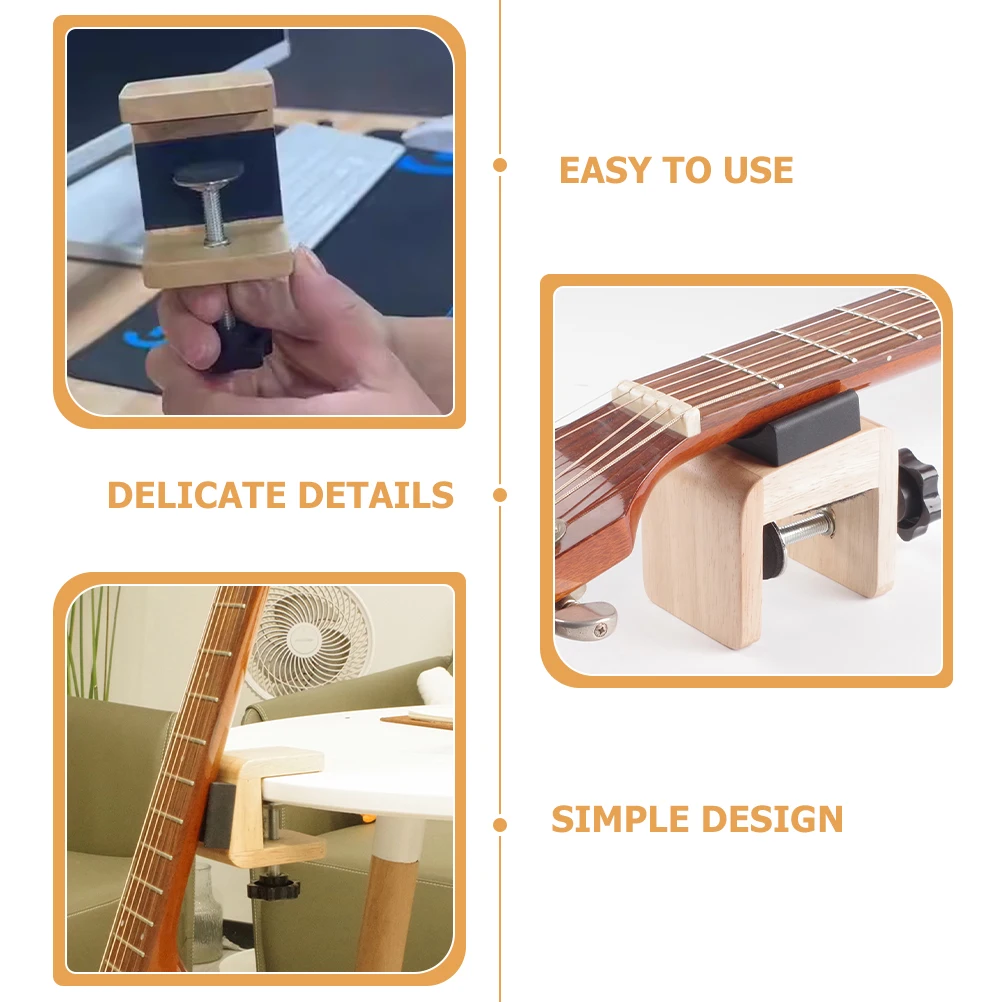 EASY TO USE

DELICATE DETAILS

SIMPLE DESIGN