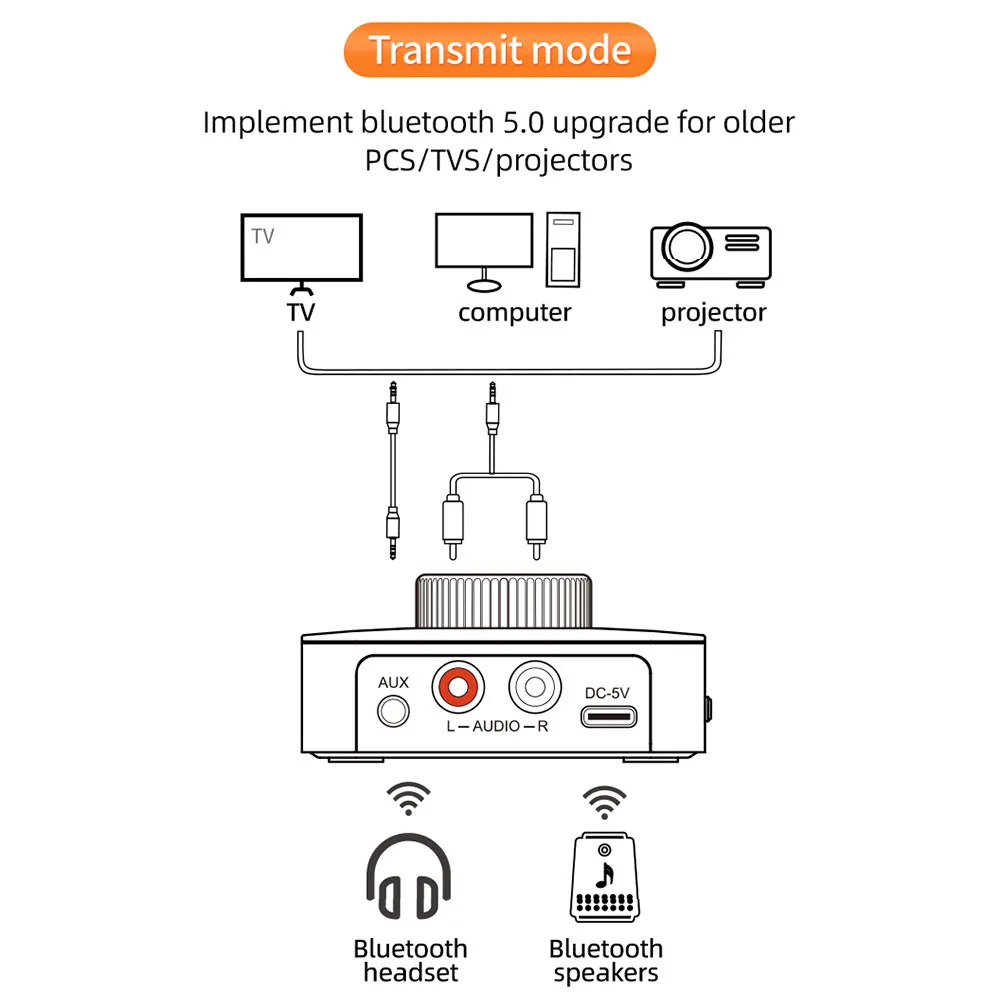 Transmit mode

Implement bluetooth 5.0 upgrade for older PCS/TVS/projectors

TV

TV

computer

projector

AUX

L — AUDIO — R

DC-5V

Bluetooth headset

Bluetooth speakers