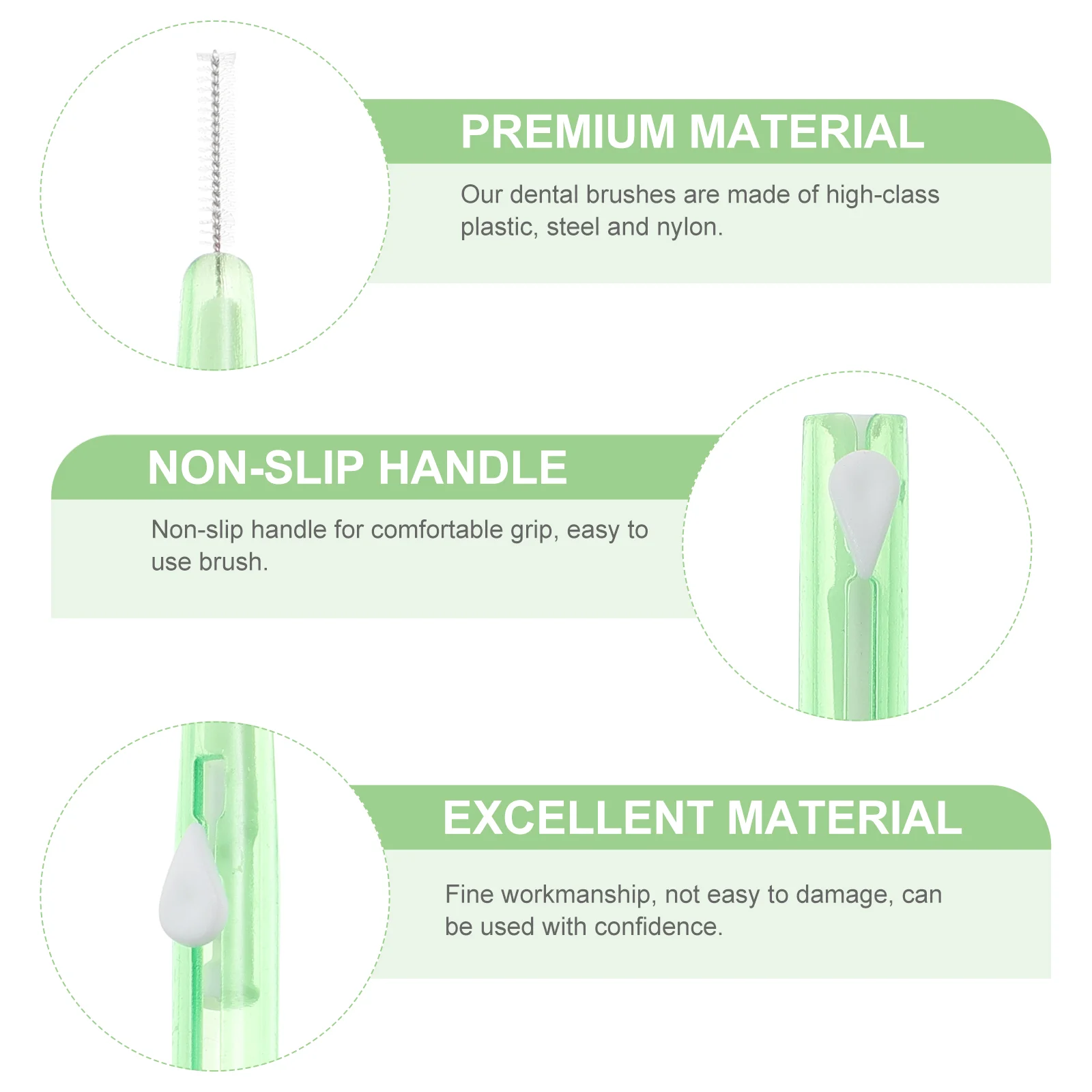 PREMIUM MATERIAL

Our dental brushes are made of high-class plastic, steel and nylon.

NON-SLIP HANDLE

Non-slip handle for comfortable grip, easy to use brush.

EXCELLENT MATERIAL

Fine workmanship, not easy to damage, can be used with confidence.