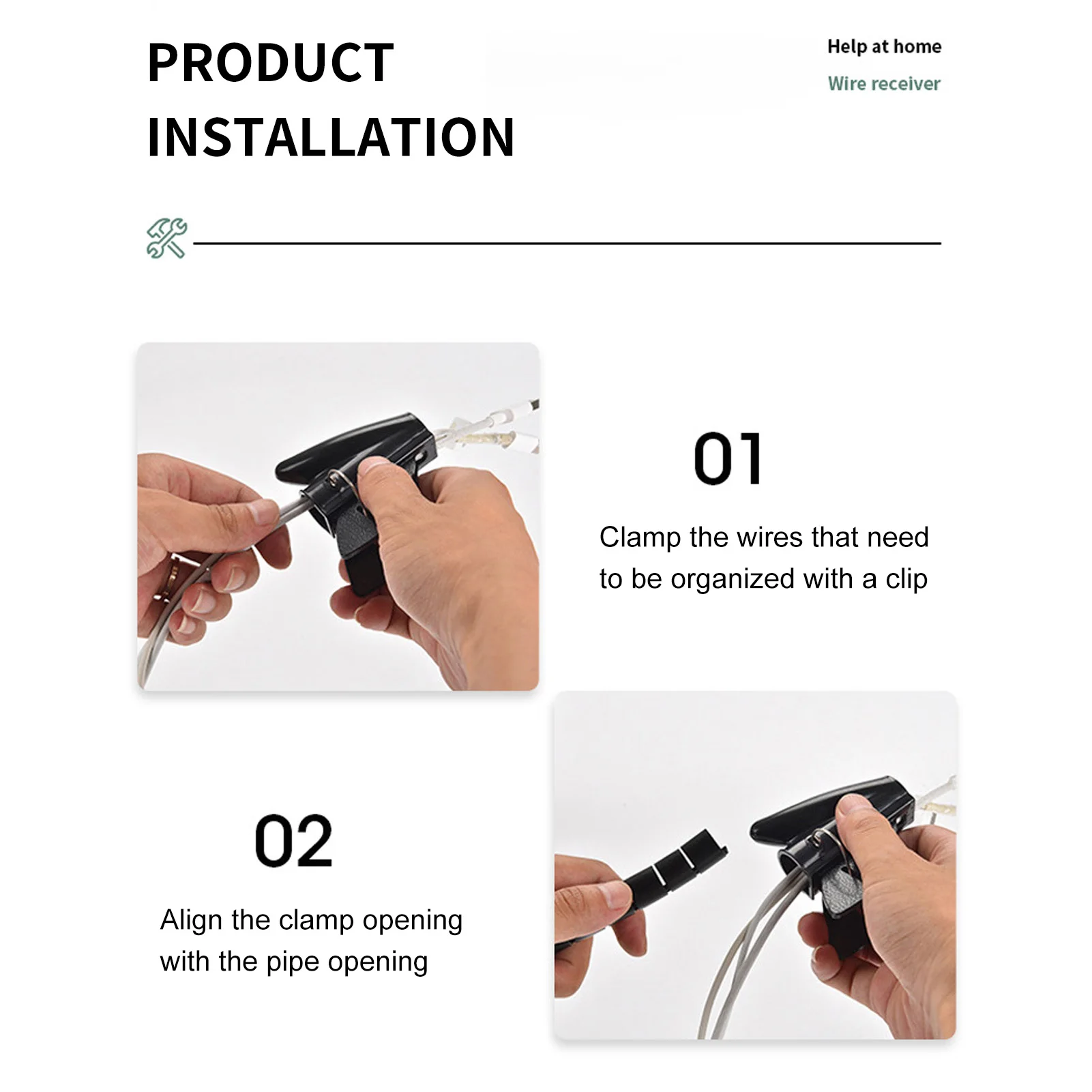 PRODUCT INSTALLATION

Help at home
Wire receiver

01

Clamp the wires that need to be organized with a clip

02

Align the clamp opening with the pipe opening