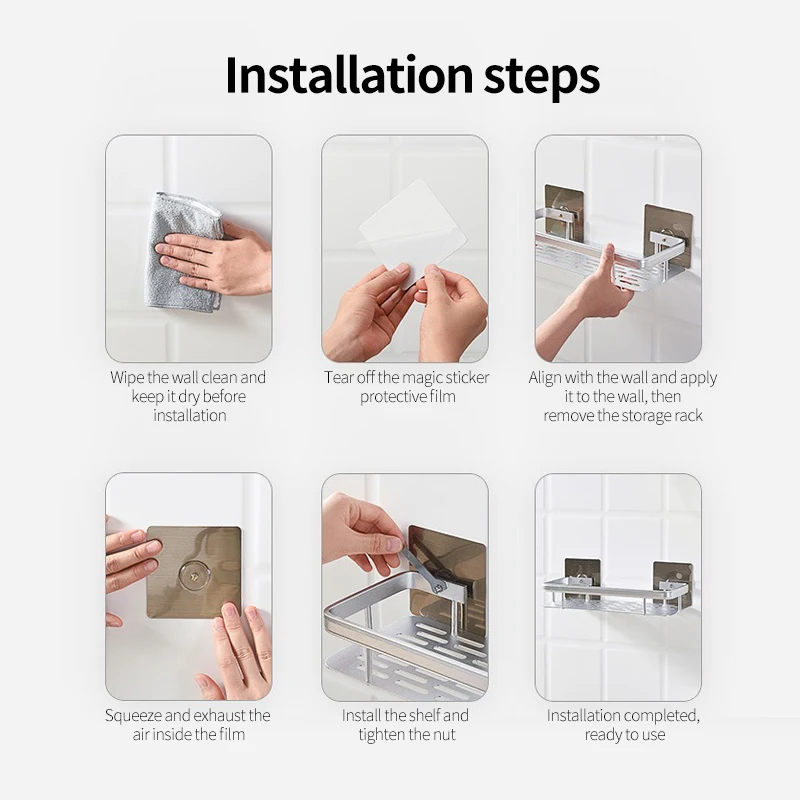 Installation steps

Wipe the wall clean and keep it dry before installation

Tear off the magic sticker protective film

Align with the wall and apply it to the wall, then remove the storage rack

Squeeze and exhaust the air inside the film

Install the shelf and tighten the nut

Installation completed, ready to use