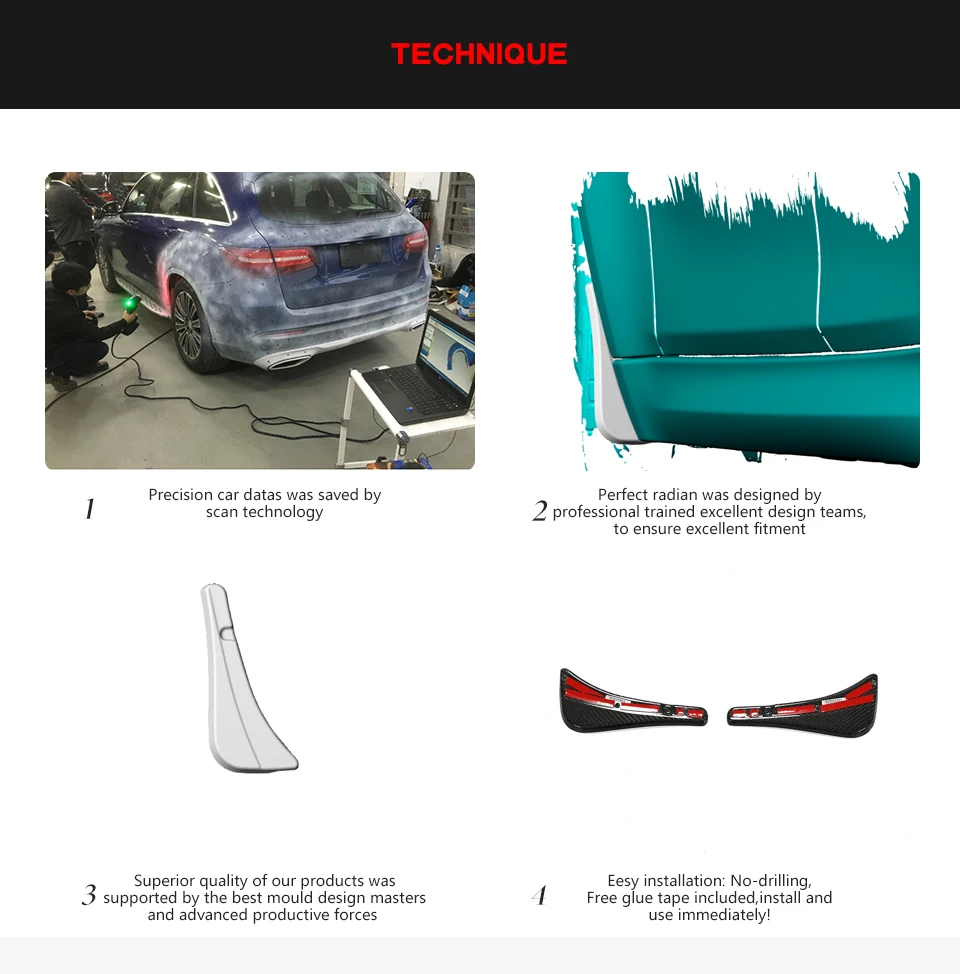 TECHNIQUE

1 Precision car datas was saved by scan technology

2 Perfect radian was designed by professional trained excellent design teams, to ensure excellent fitment

3 Superior quality of our products was supported by the best mould design masters and advanced productive forces

4 Eesy installation: No-drilling, Free glue tape included,install and use immediately!