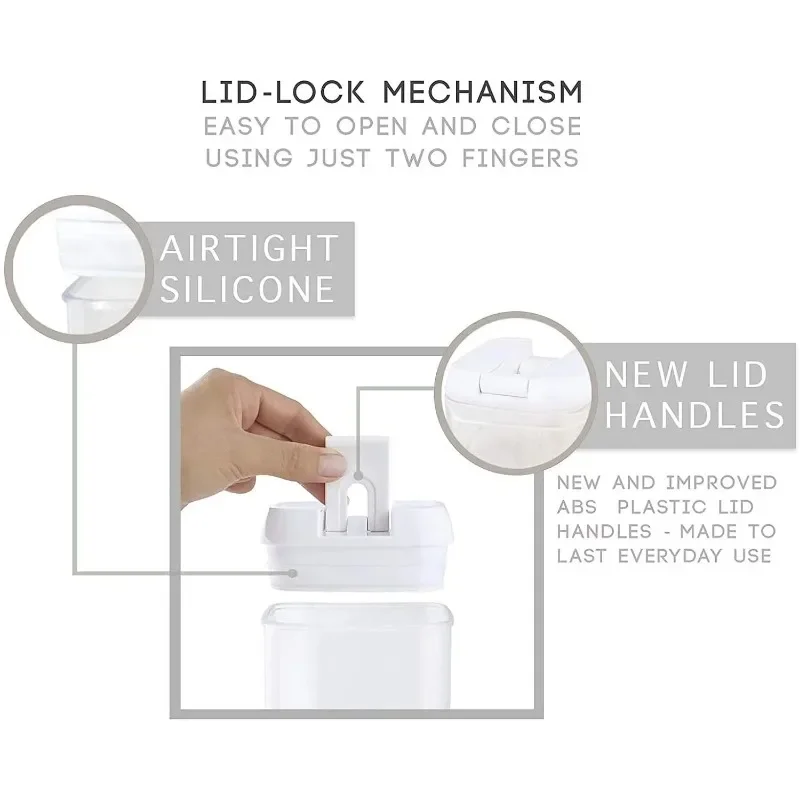 LID-LOCK MECHANISM
EASY TO OPEN AND CLOSE USING JUST TWO FINGERS

AIRTIGHT SILICONE

NEW LID HANDLES

NEW AND IMPROVED ABS PLASTIC LID HANDLES - MADE TO LAST EVERYDAY USE