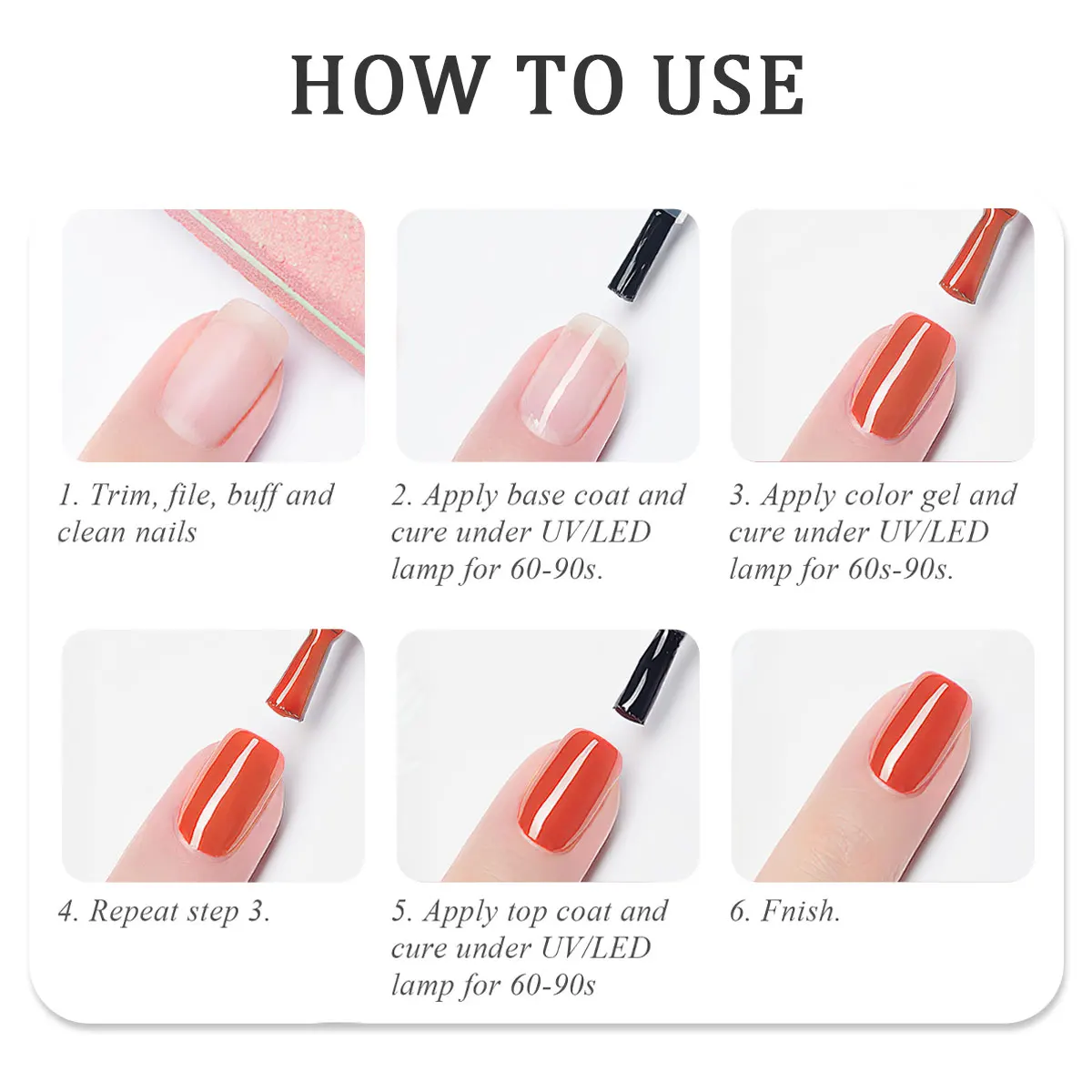 HOW TO USE

1. Trim, file, buff and clean nails

2. Apply base coat and cure under UV/LED lamp for 60-90s.

3. Apply color gel and cure under UV/LED lamp for 60s-90s.

4. Repeat step 3.

5. Apply top coat and cure under UV/LED lamp for 60-90s

6. Fnish.