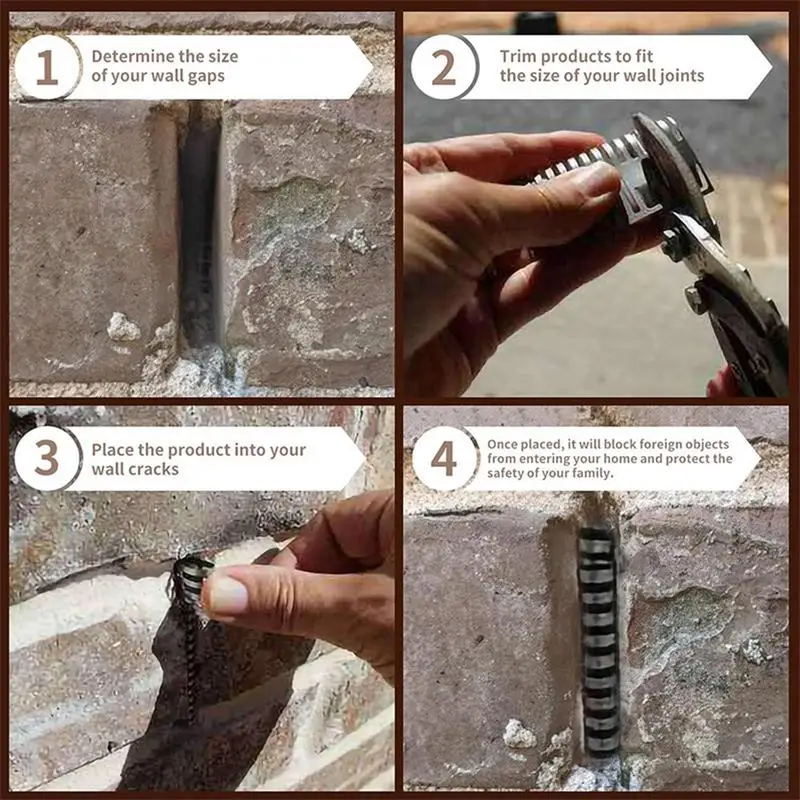 1 Determine the size of your wall gaps

2 Trim products to fit the size of your wall joints

3 Place the product into your wall cracks

4 Once placed, it will block foreign objects from entering your home and protect the safety of your family.