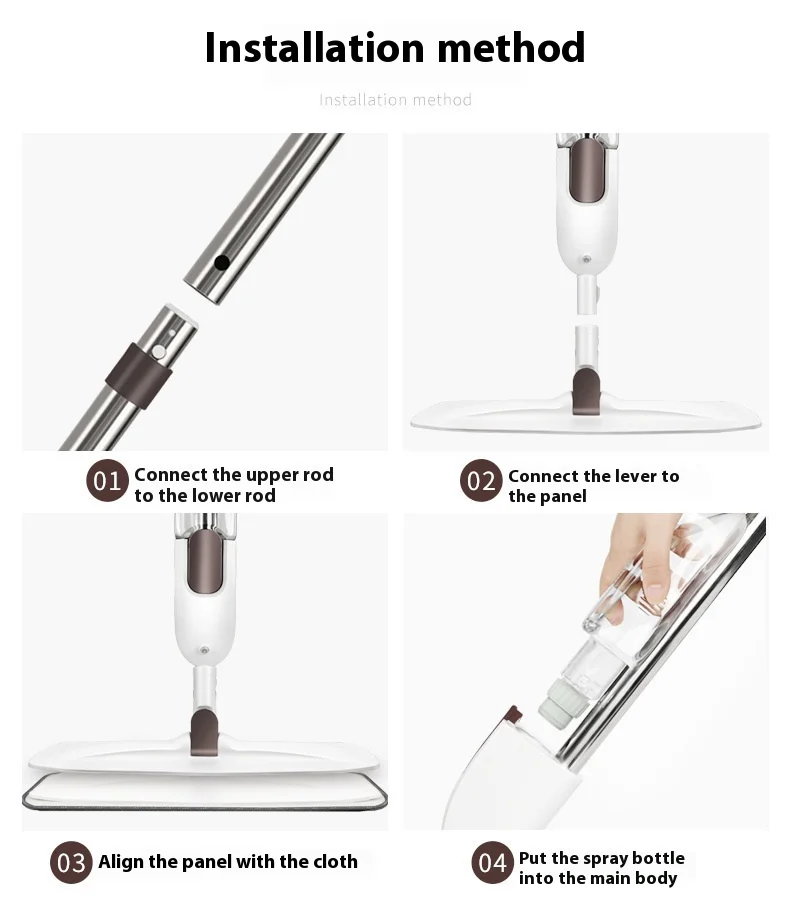 Installation method

Installation method

01 Connect the upper rod to the lower rod

02 Connect the lever to the panel

03 Align the panel with the cloth

04 Put the spray bottle into the main body