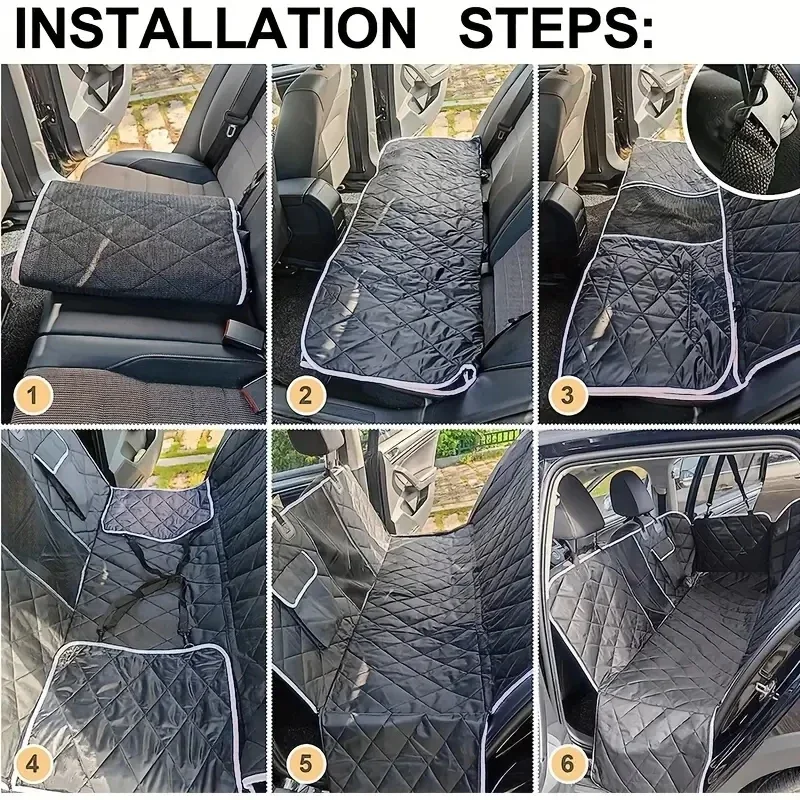 INSTALLATION STEPS:

1

2

3

4

5

6