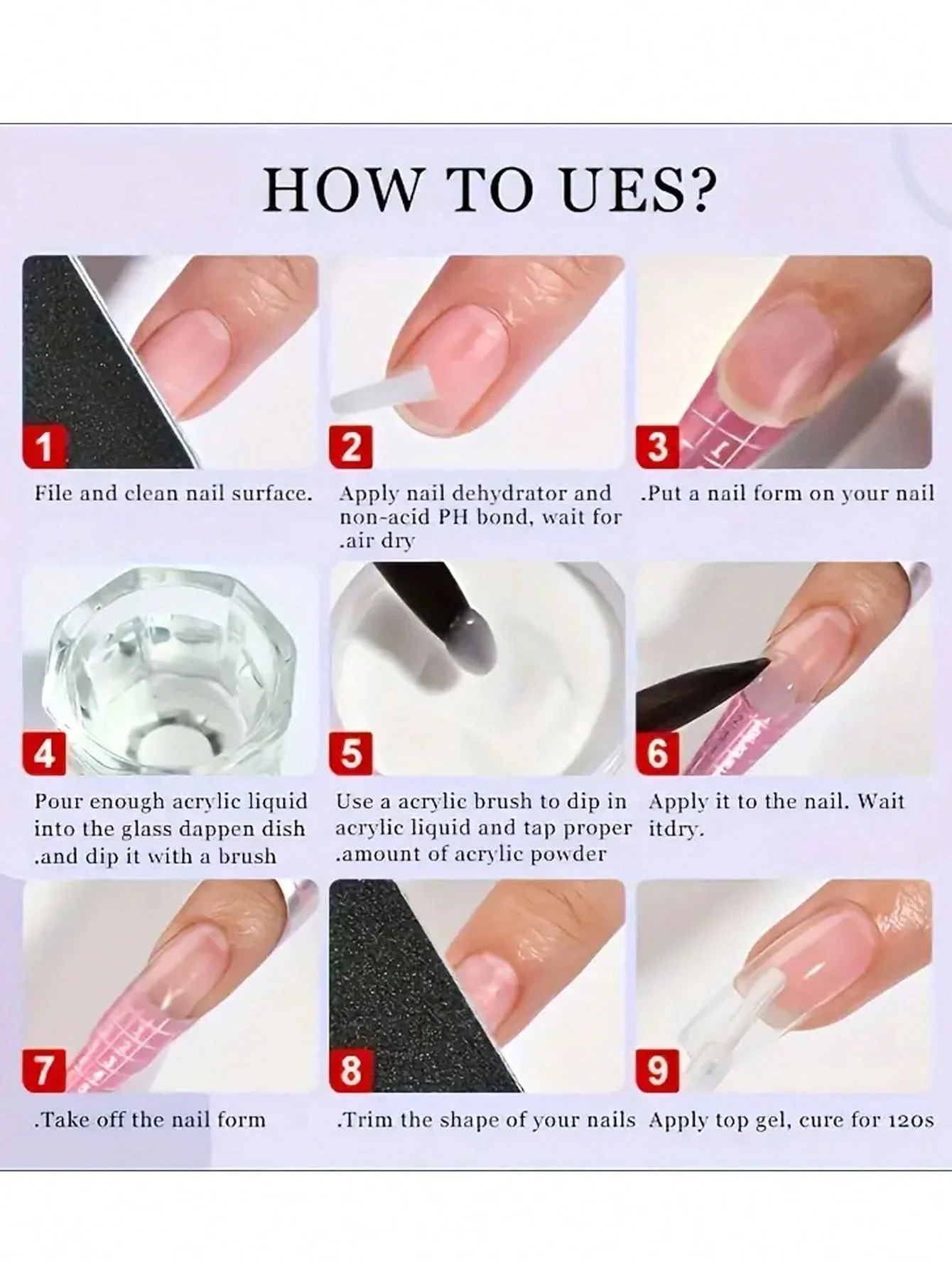 HOW TO UES?

1
File and clean nail surface.

2
Apply nail dehydrator and non-acid PH bond, wait for .air dry

3
.Put a nail form on your nail

4
Pour enough acrylic liquid into the glass dappen dish .and dip it with a brush

5
Use a acrylic brush to dip in acrylic liquid and tap proper .amount of acrylic powder

6
Apply it to the nail. Wait itdry.

7
.Take off the nail form

8
.Trim the shape of your nails

9
Apply top gel, cure for 120s