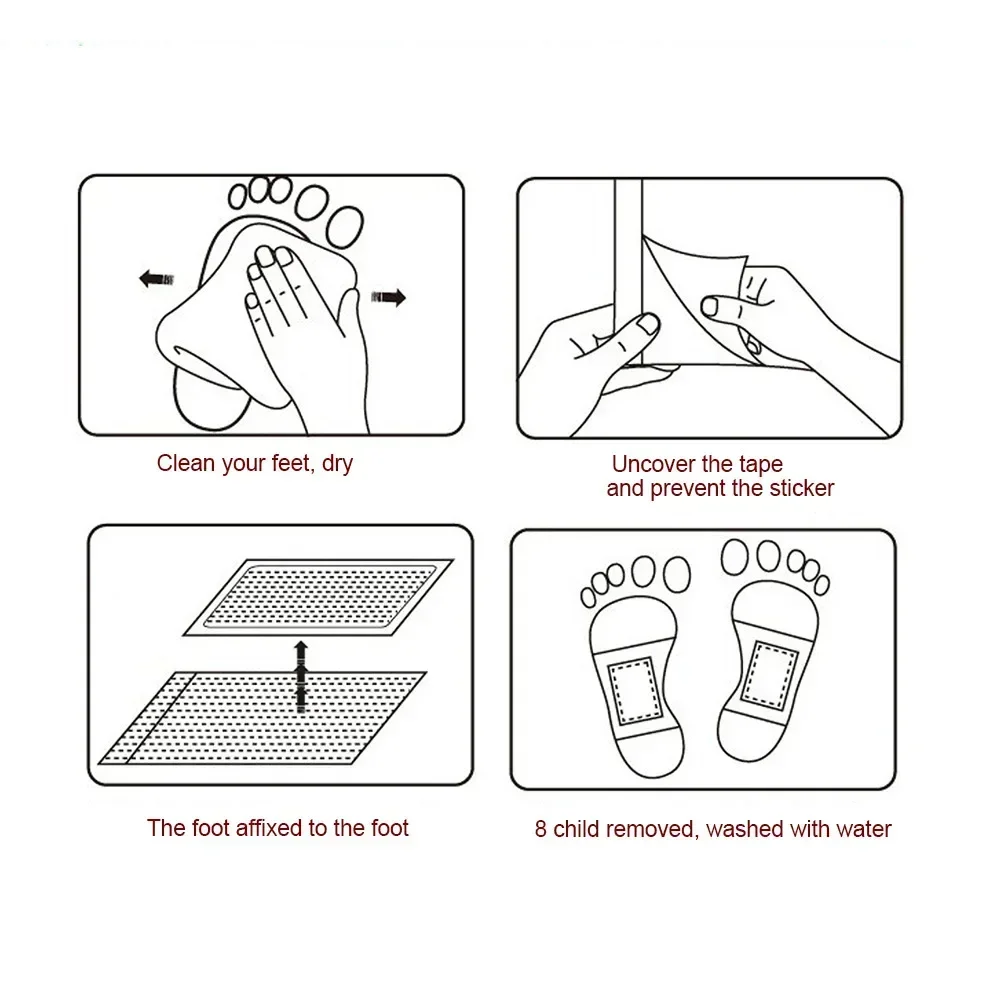 Clean your feet, dry

Uncover the tape
and prevent the sticker

The foot affixed to the foot

8 child removed, washed with water