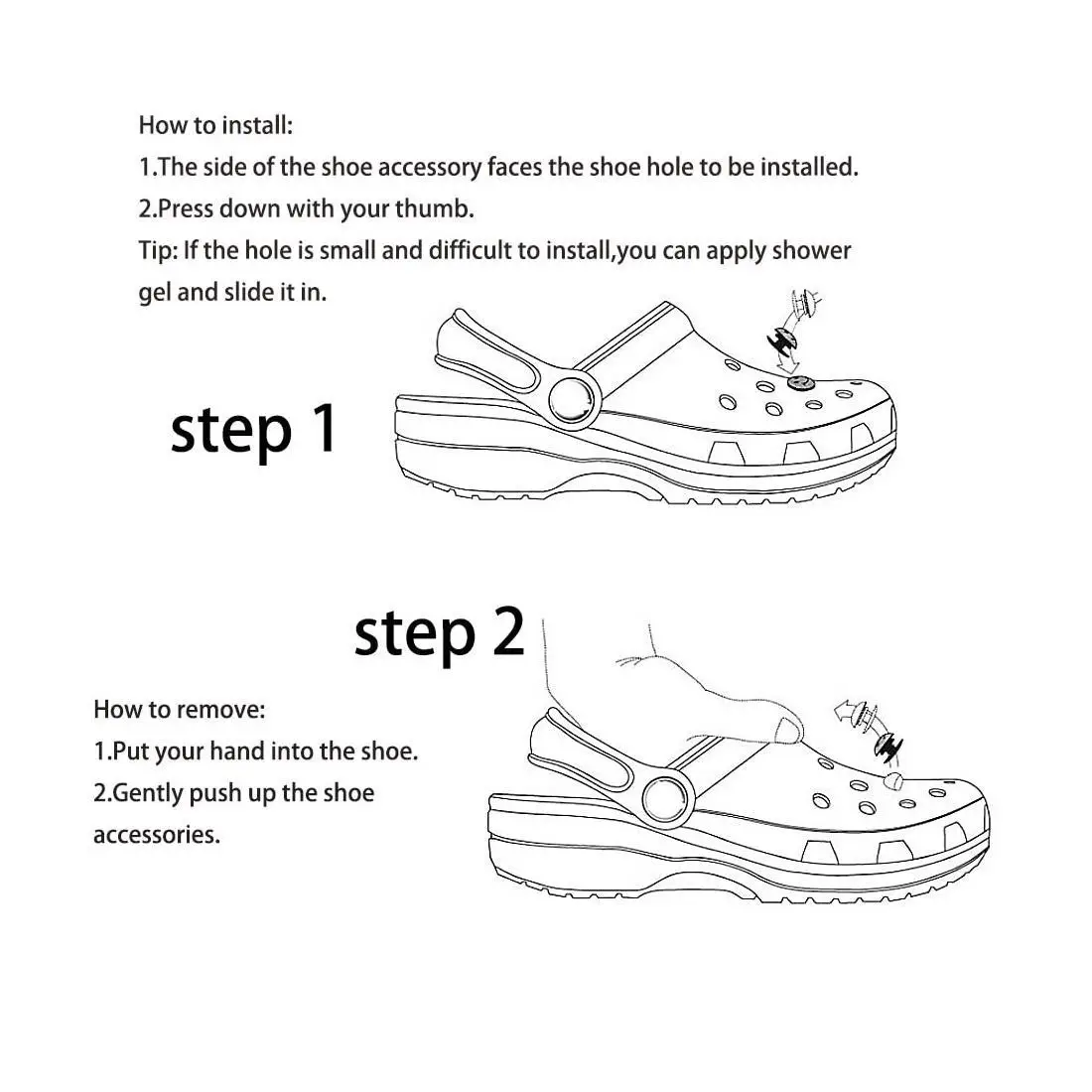 How to install:
1.The side of the shoe accessory faces the shoe hole to be installed.
2.Press down with your thumb.
Tip: If the hole is small and difficult to install,you can apply shower gel and slide it in.

step 1

step 2

How to remove:
1.Put your hand into the shoe.
2.Gently push up the shoe accessories.