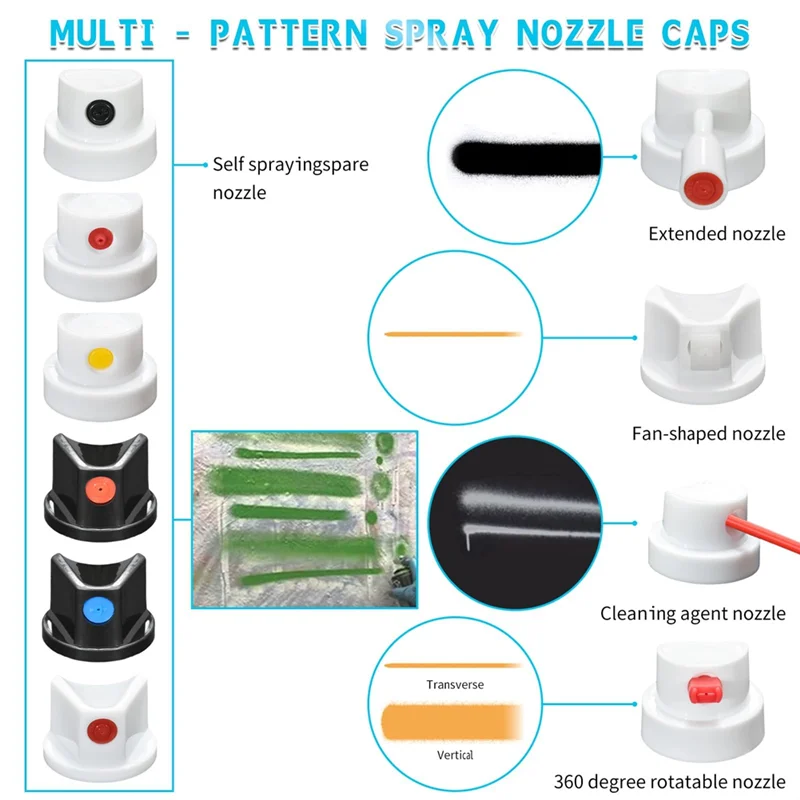 MULTI - PATTERN SPRAY NOZZLE CAPS

Self sprayingspare nozzle

Extended nozzle

Fan-shaped nozzle

Cleaning agent nozzle

Transverse

Vertical

360 degree rotatable nozzle